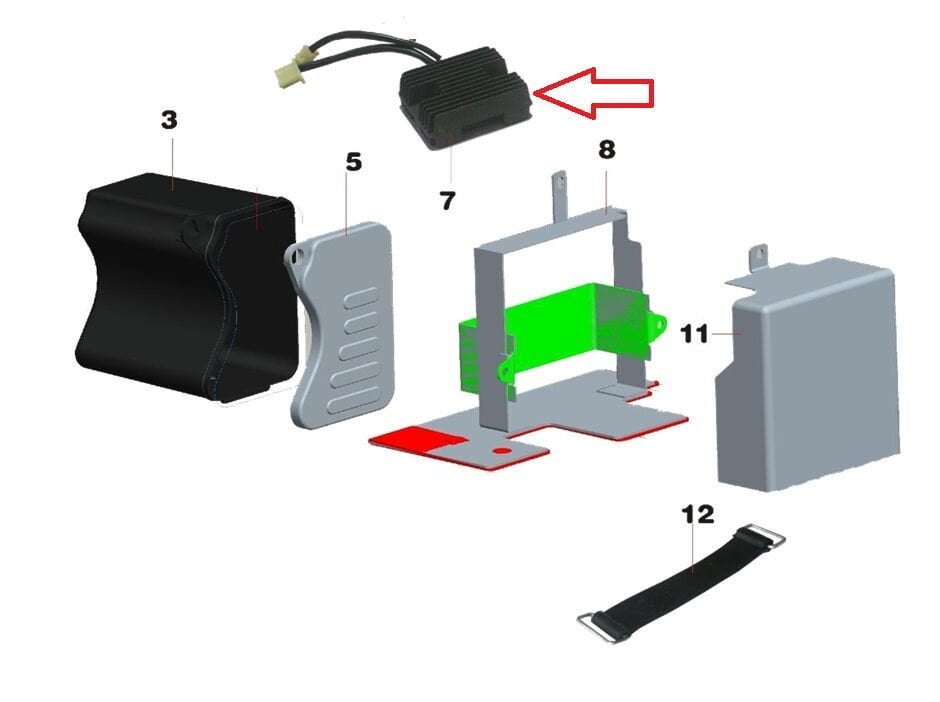 3
5
7
8
11
12