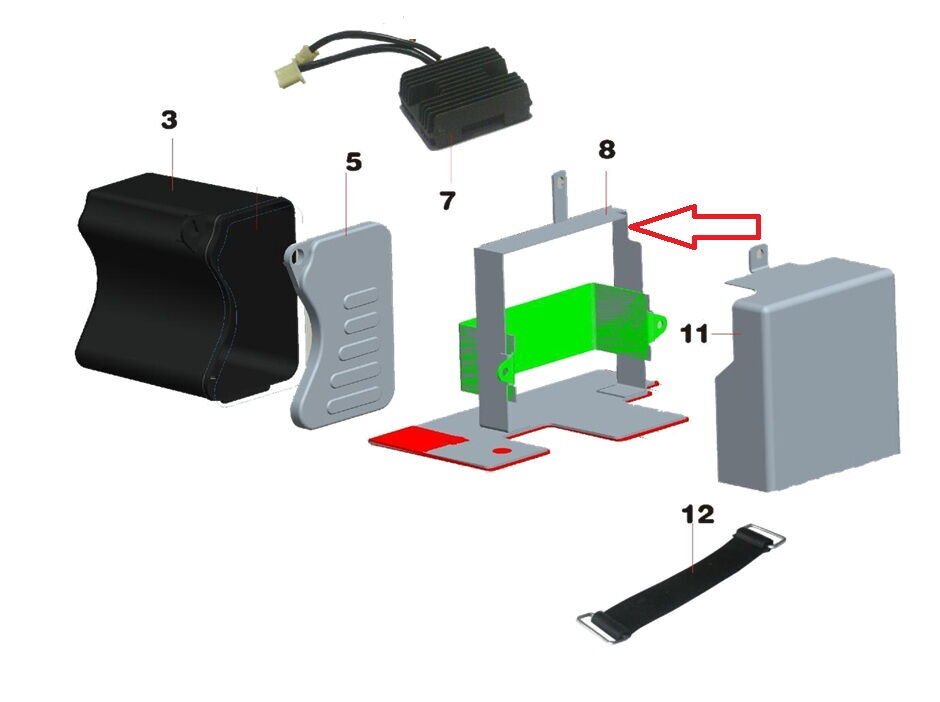 3

5

7

8

11

12