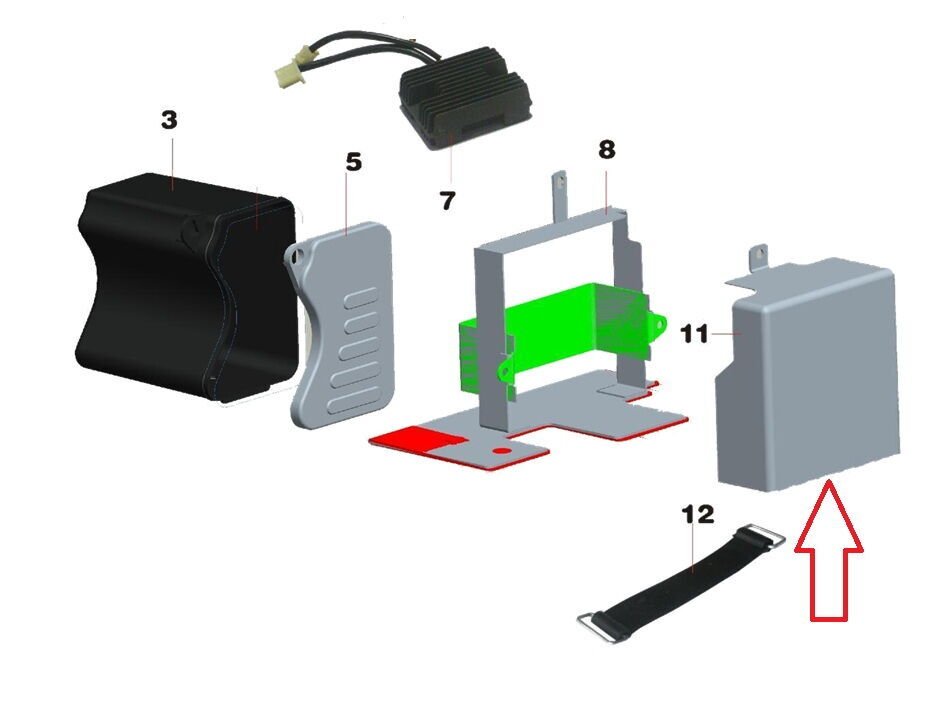 3
5
7
8
11
12