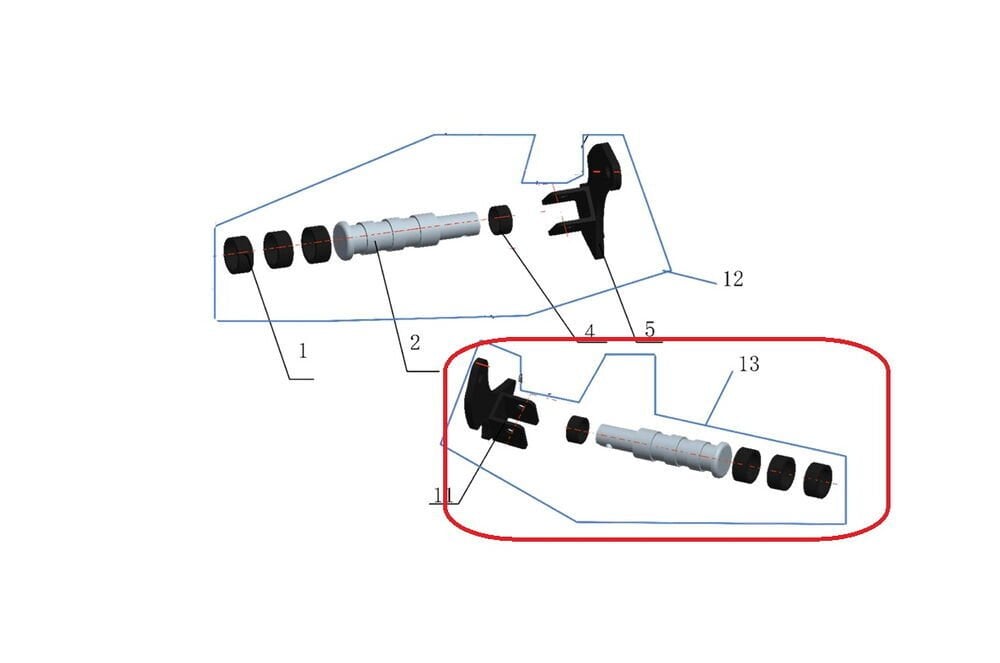 12
1
2
4
5
13
11