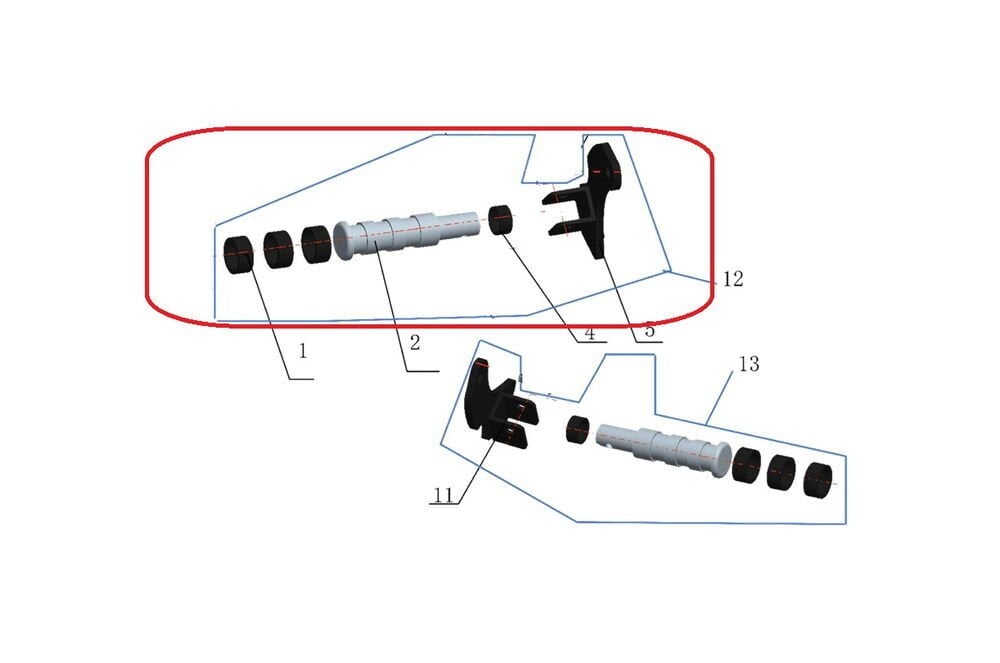 12
1
2
4
5
13
11