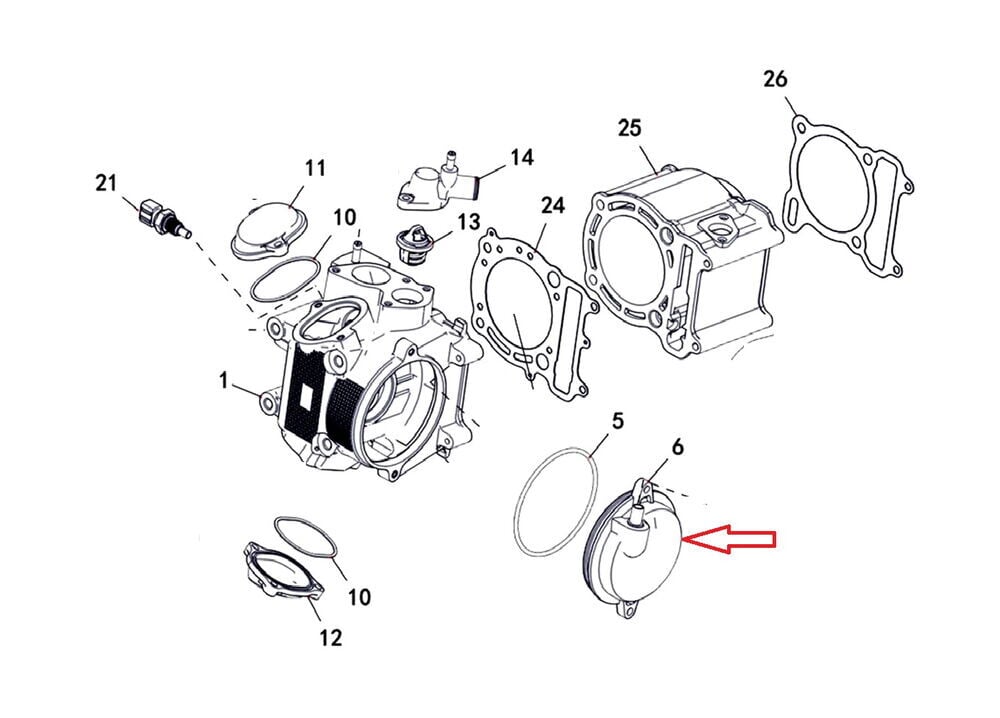 26
25
14
11
21
10
13
24
1
5
6
10
12