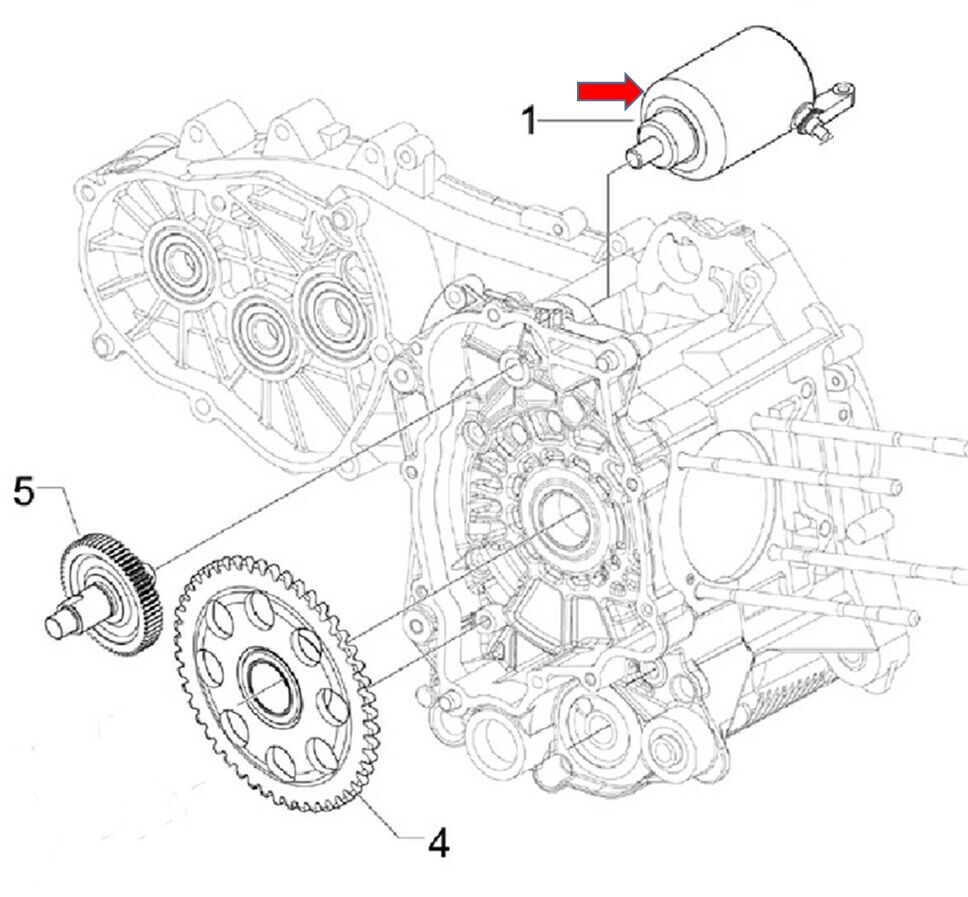 1
5
4