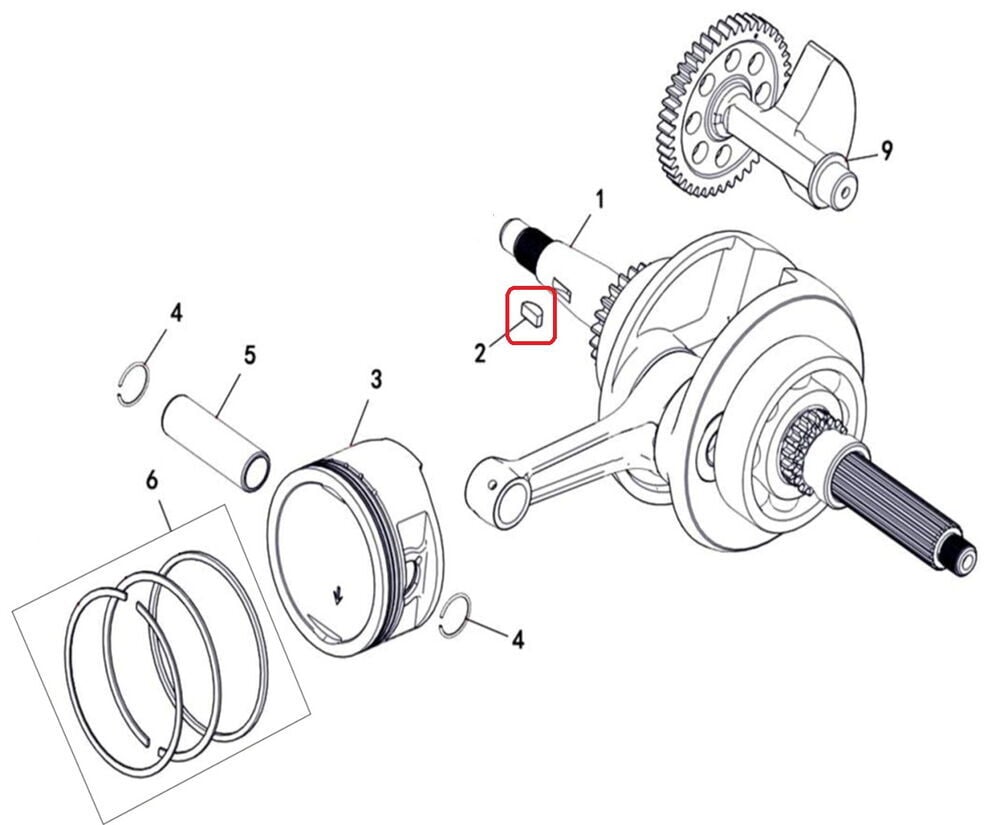 9
1
2
4
5
3
6
4