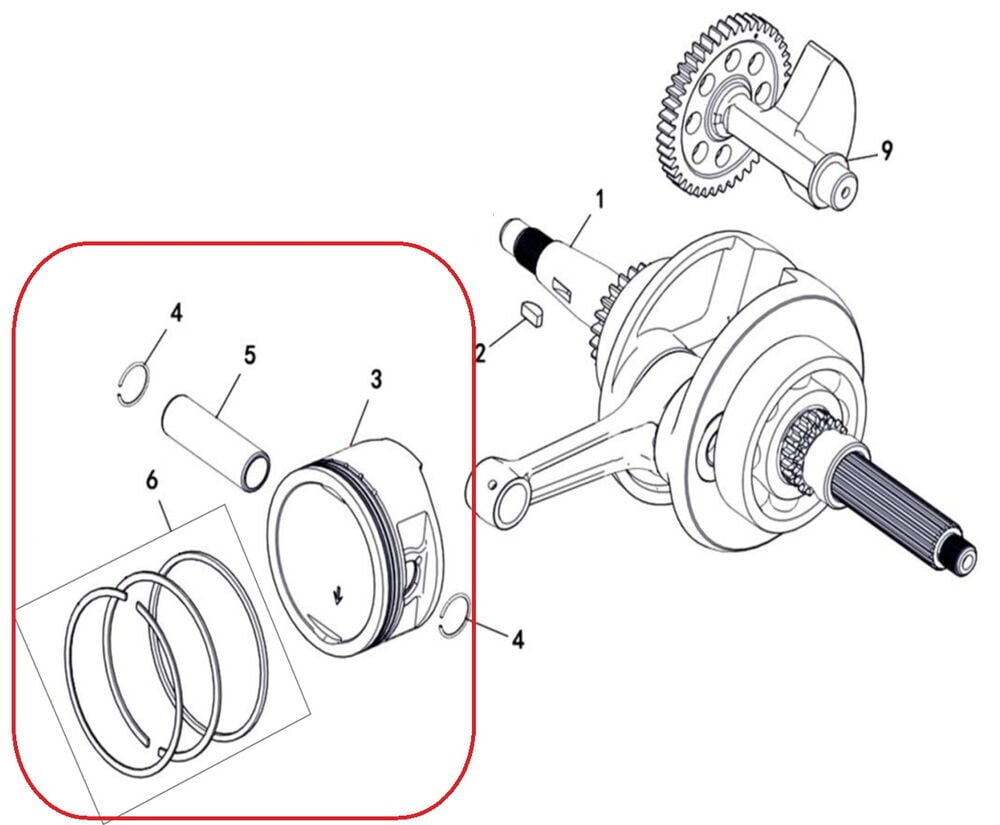 9
1
4
5
3
2
6
4