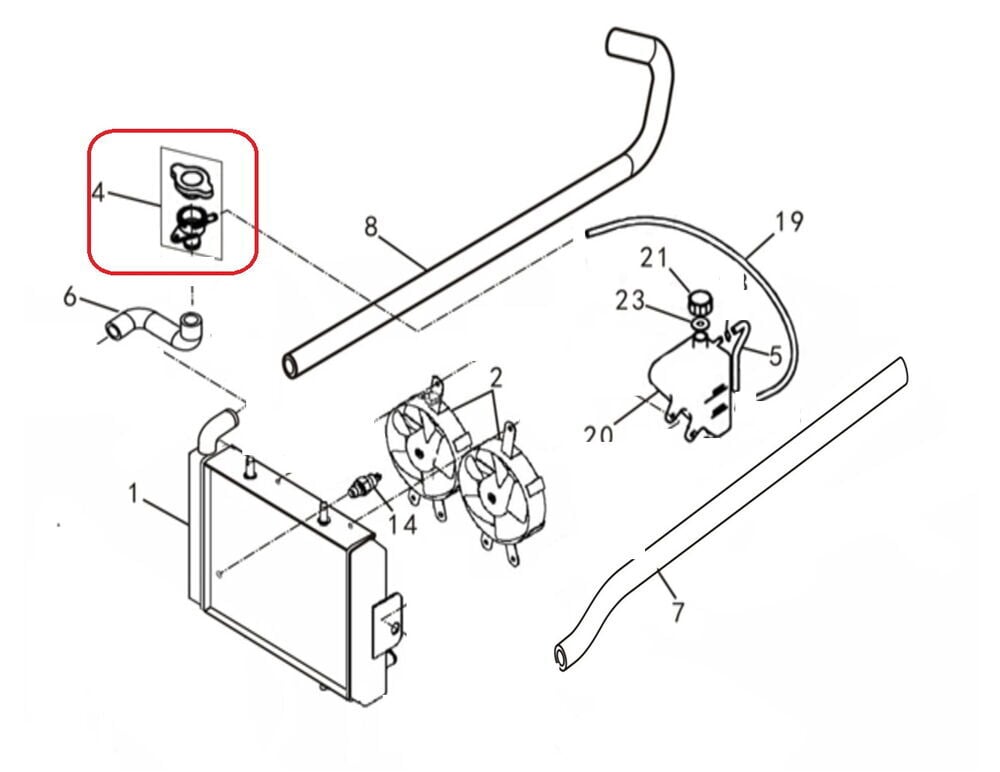 4
8
19
21
23
5
6
2
20
1
14
7