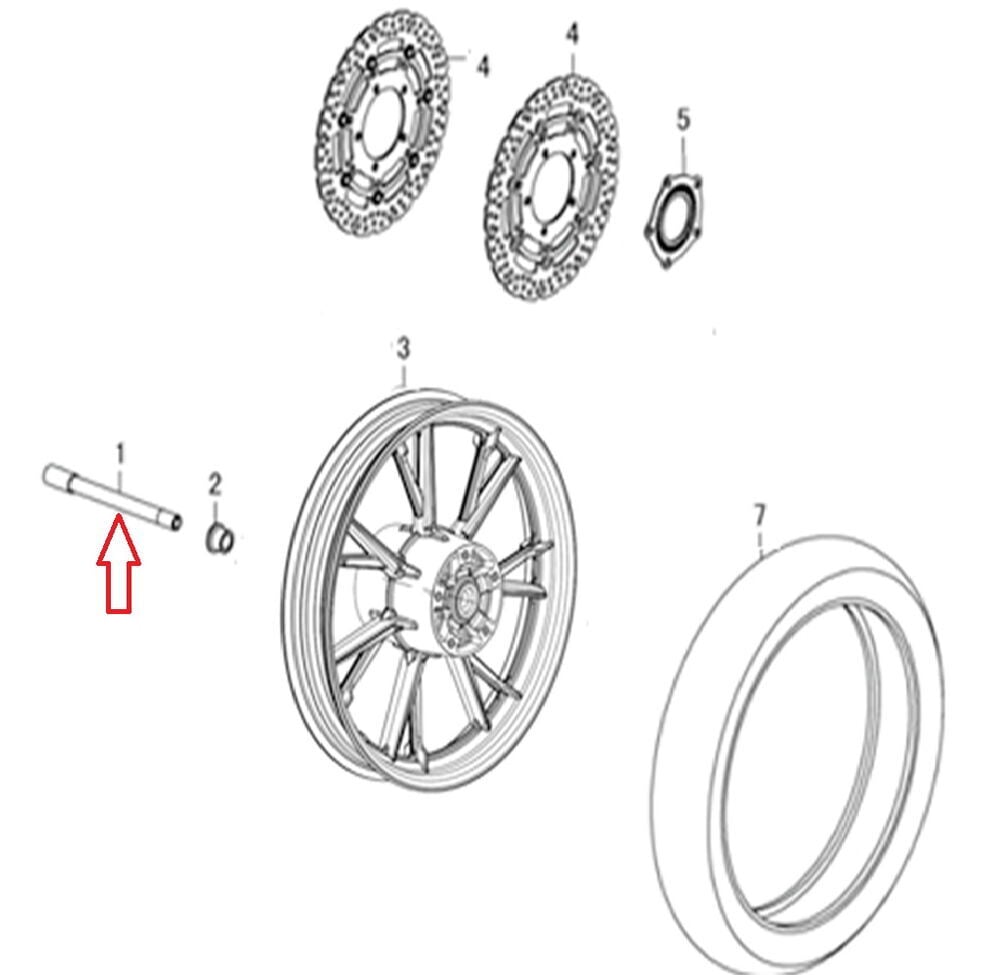 4
4
5
3
1
2
7