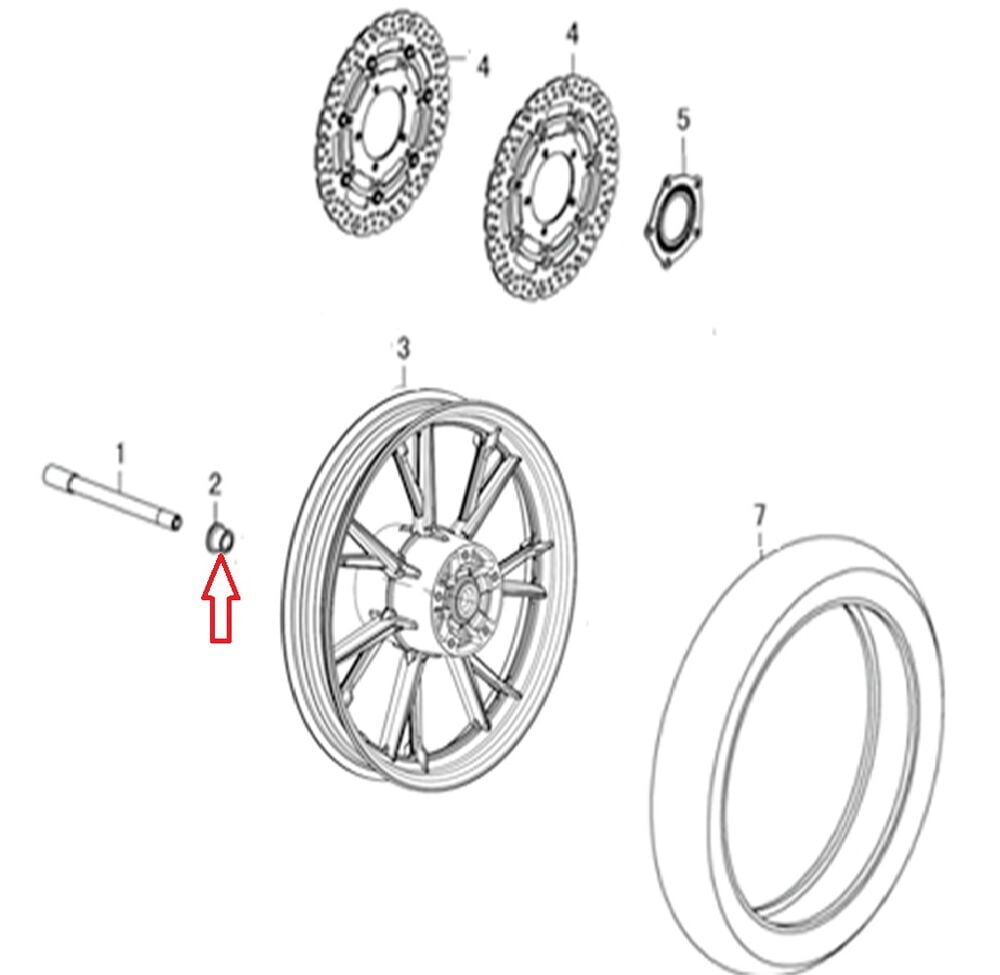 4
4
5
3
1
2
7