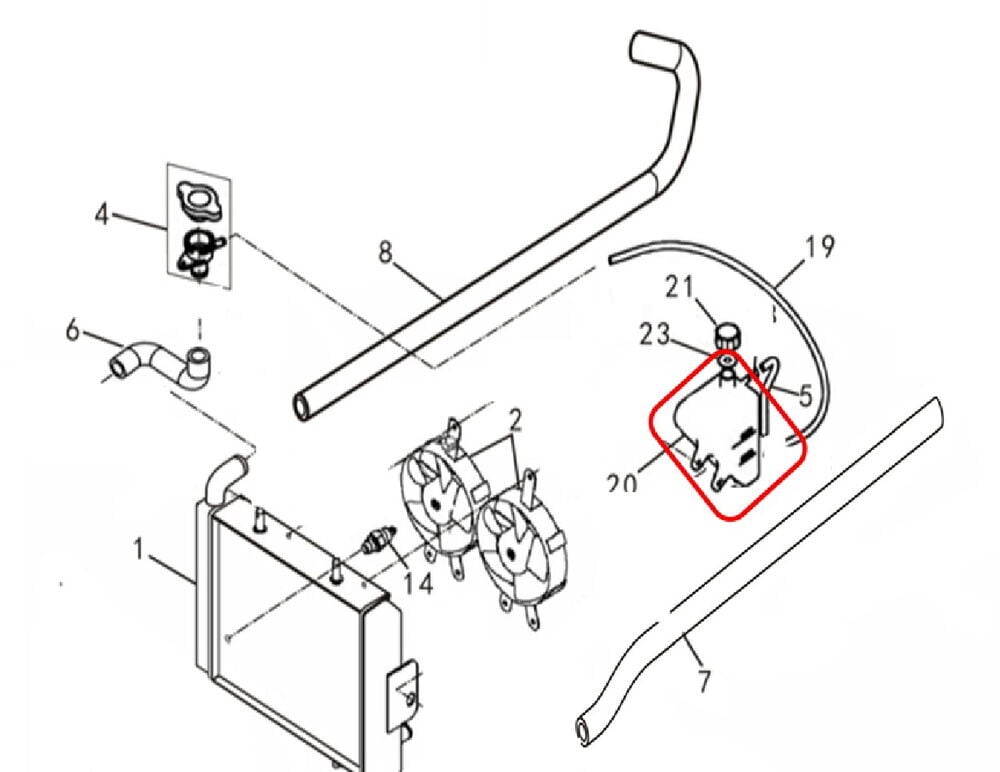 4
8
19
21
6
23
5
2
20
1
14
7