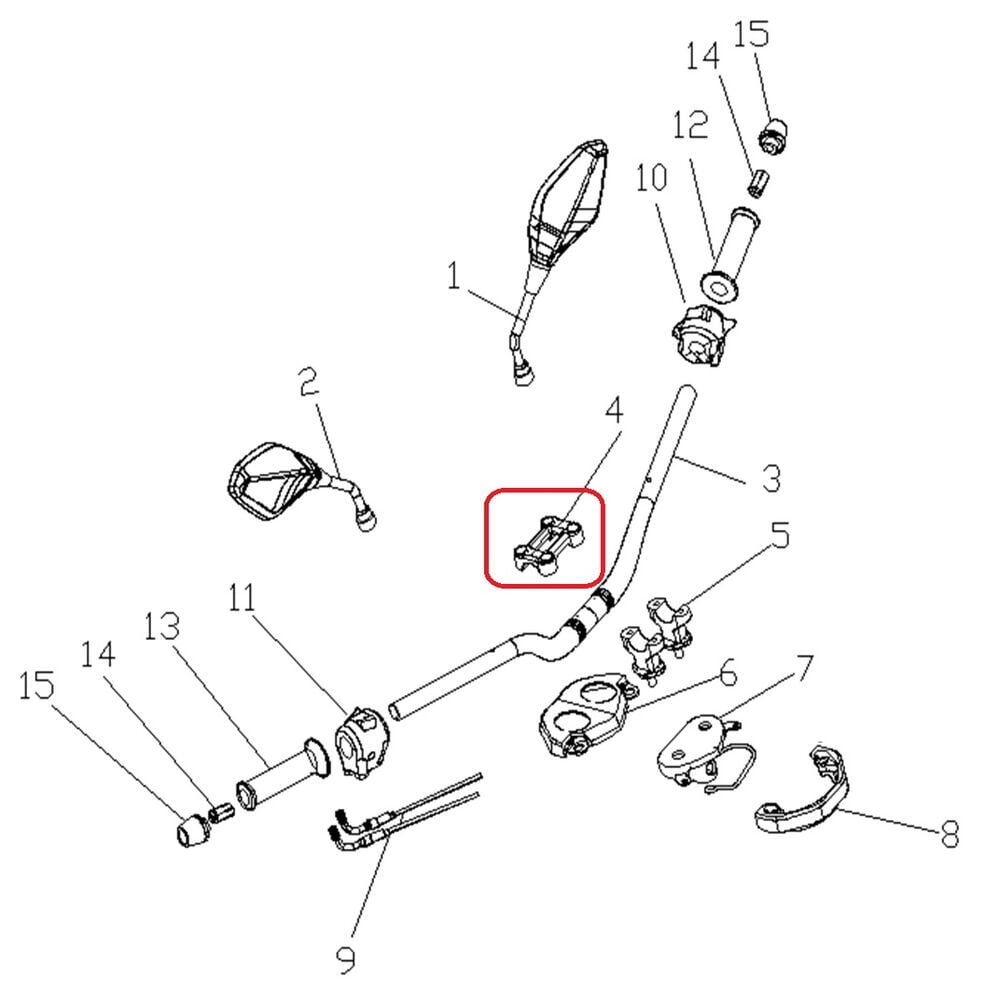 15
14
12
10
1
2
4
3
5
11
13
14
15
6
7
8
9