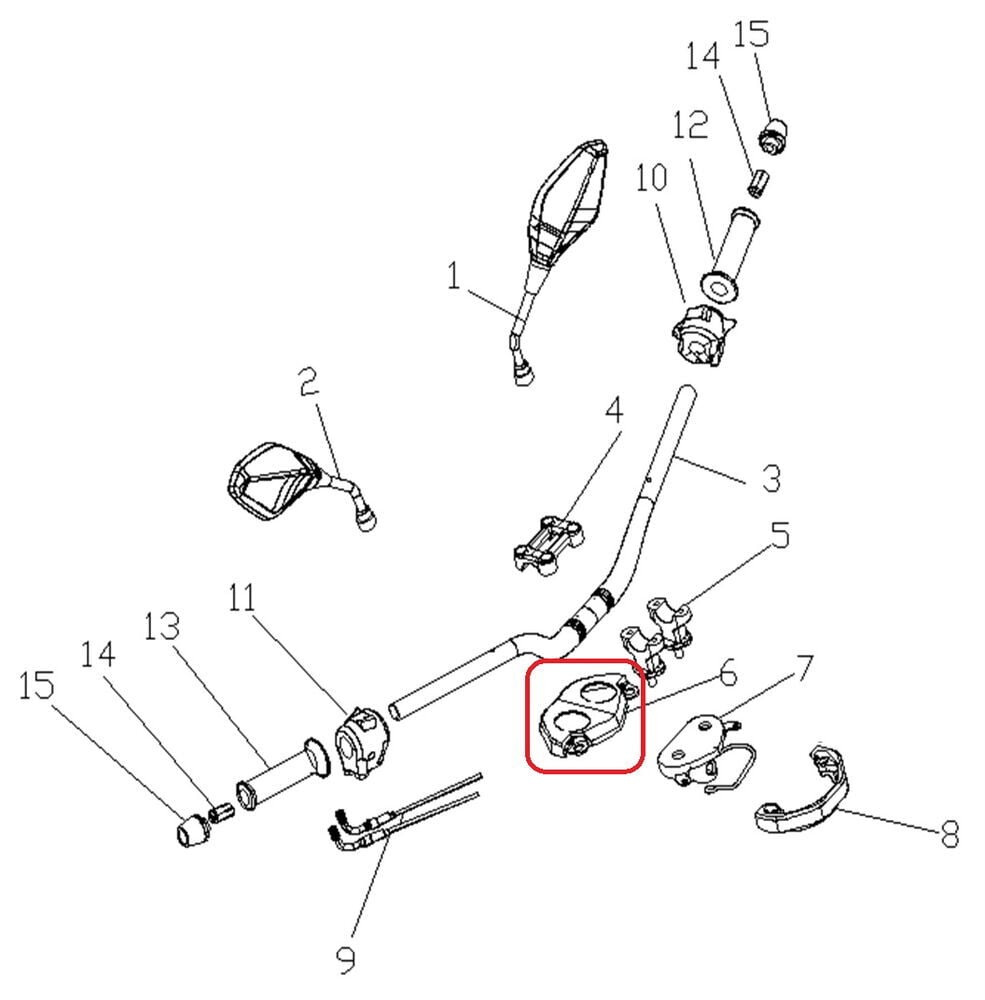 15
14
12
10
1
2
4
3
5
11
13
14
15
6
7
8
9