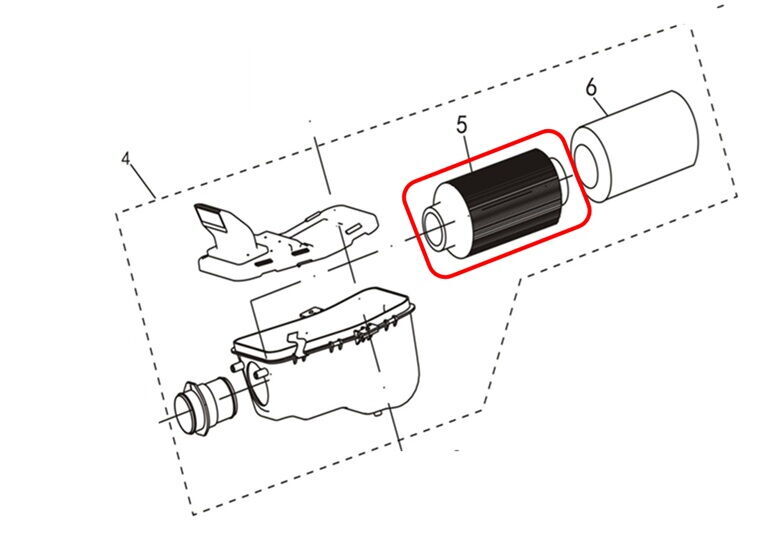 4
5
6