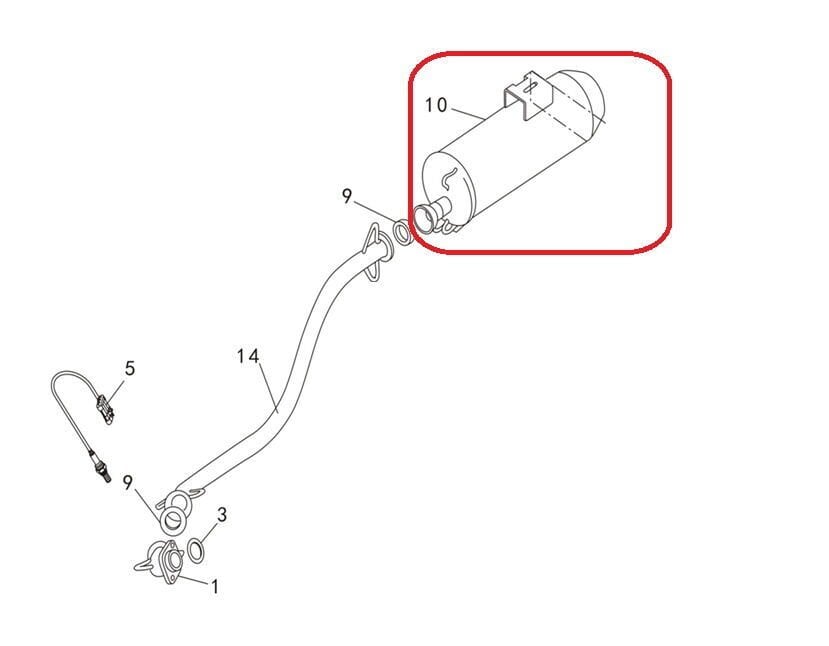 10
9
14
5
9
3
1