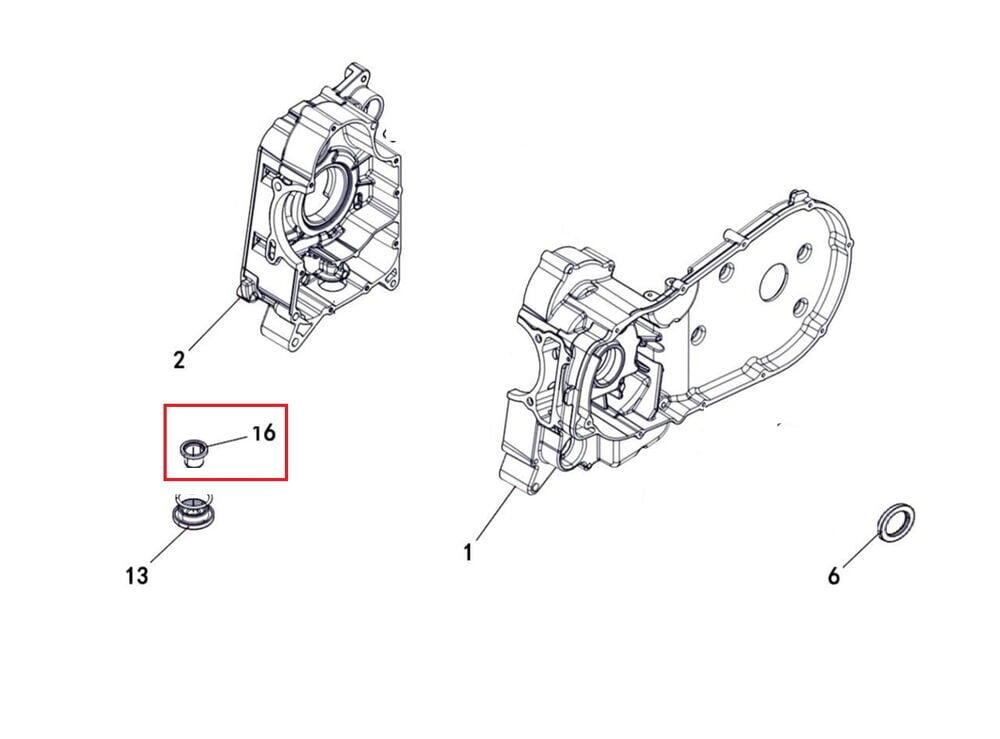 2
16
13
1
6