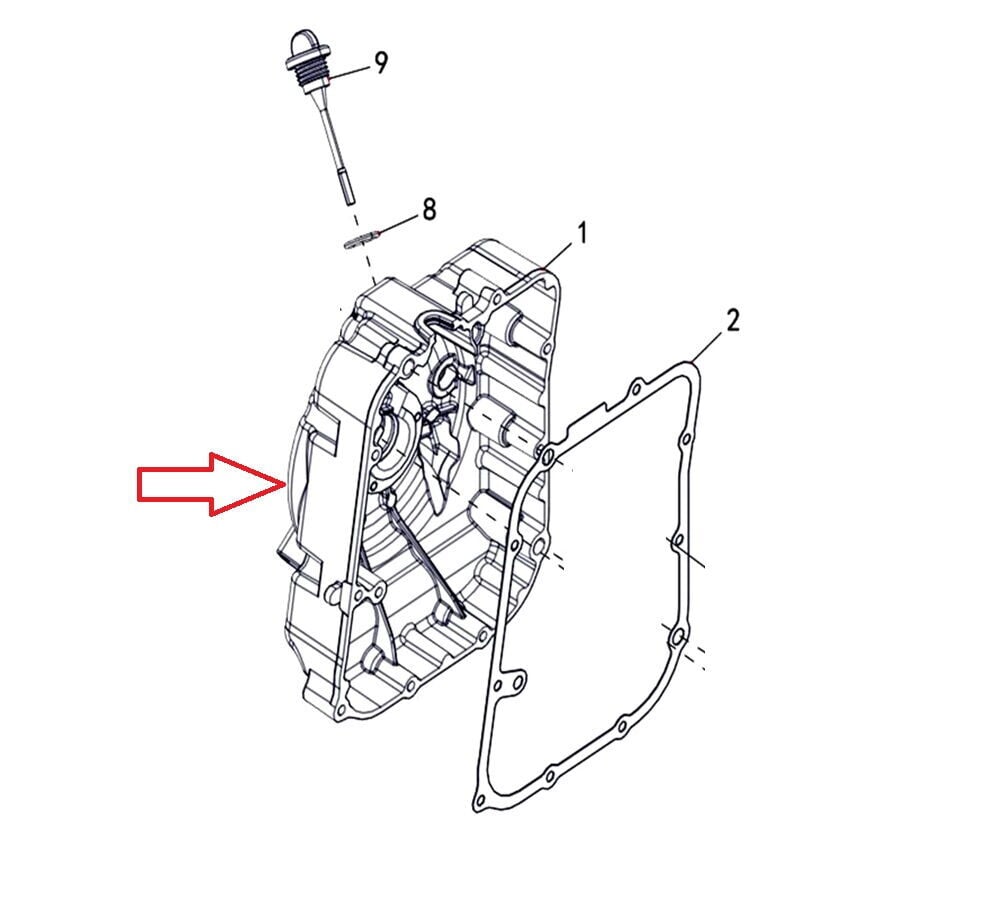 9
8
1
2