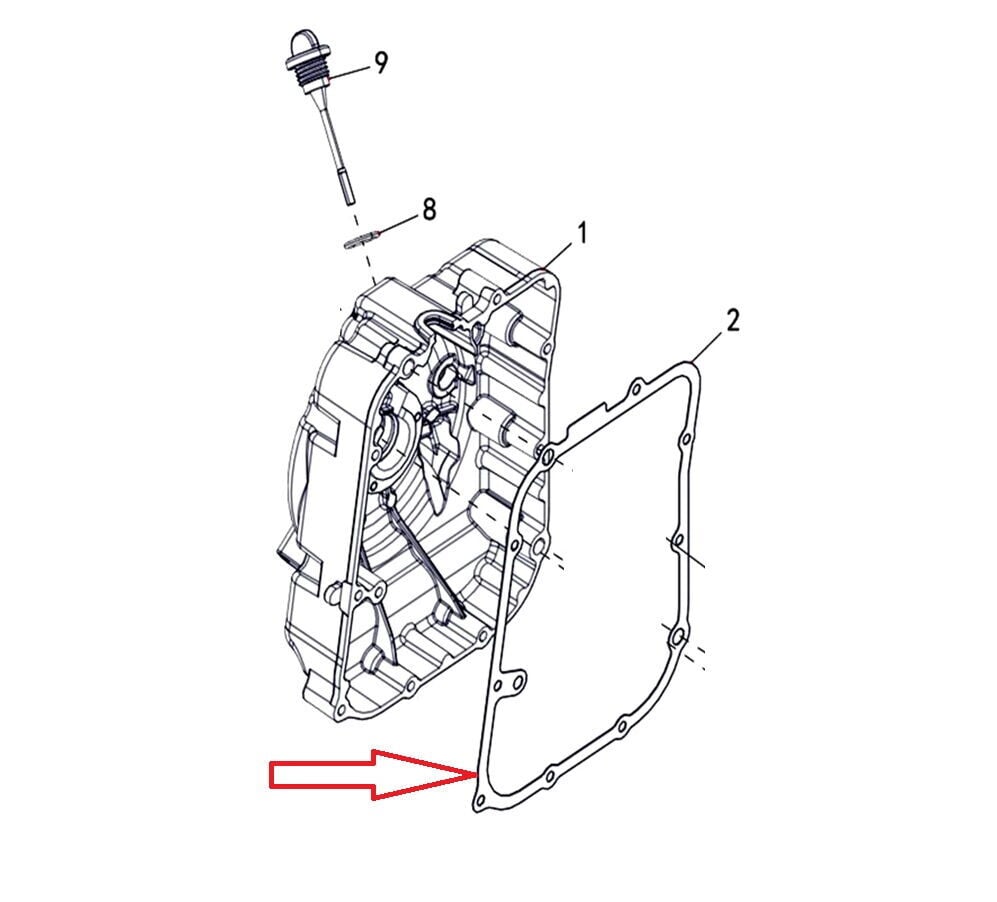 9

8

1

2