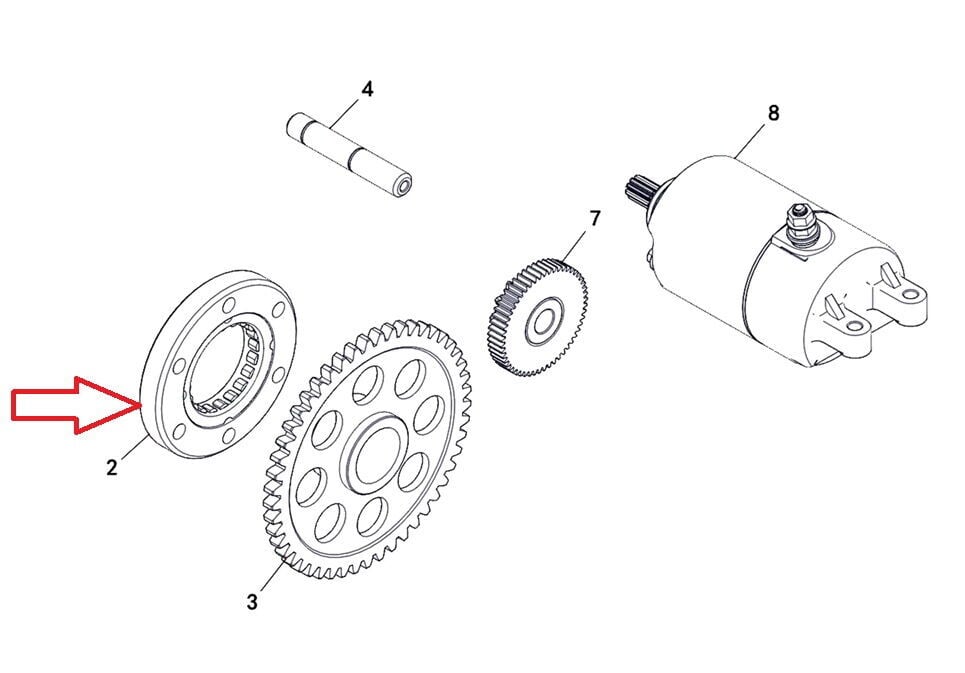 4
8
7
2
3