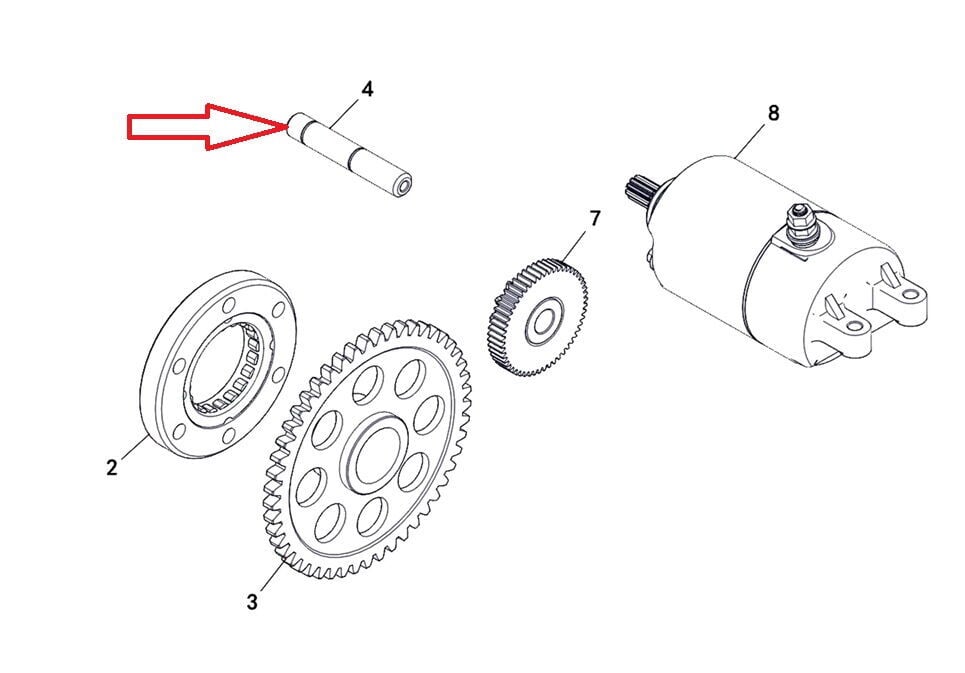 4
8
7
2
3