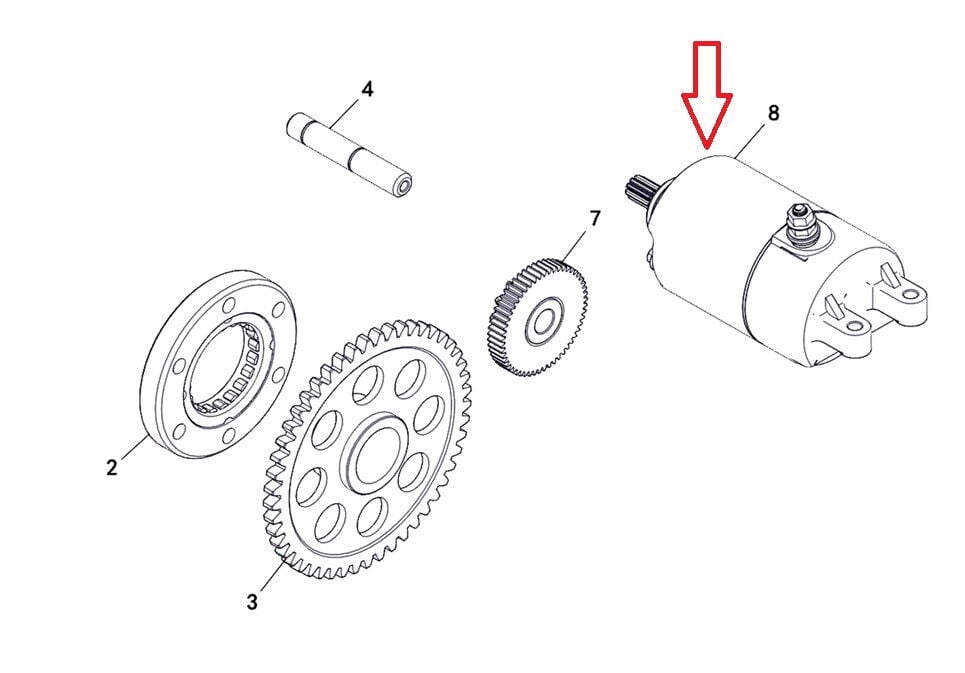 4
8
7
2
3