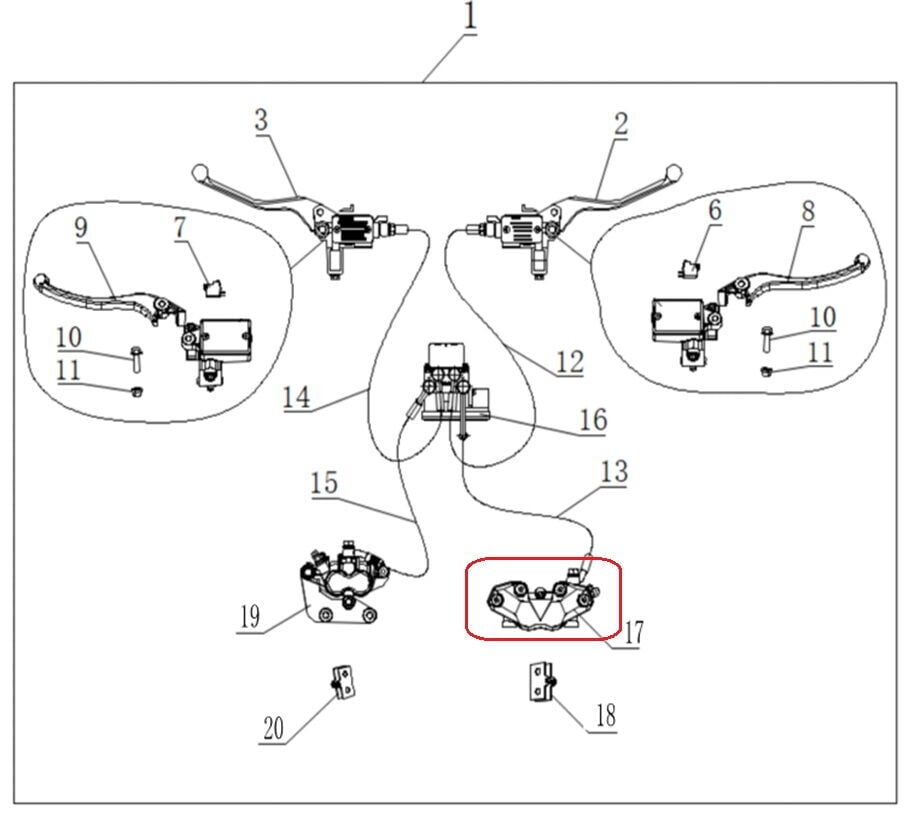 1
3
2
9
7
6
8
10
11
10
11
14
12
16
15
13
19
17
20
18