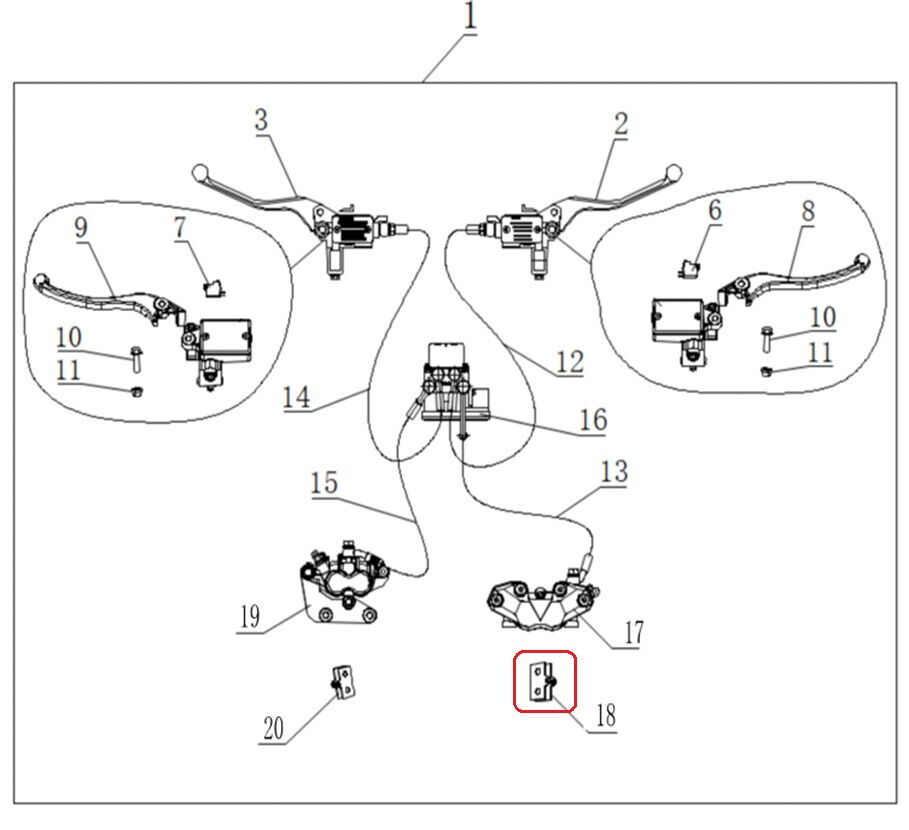 1
3
2
9
7
6
8
10
11
10
11
14
12
16
15
13
19
17
20
18