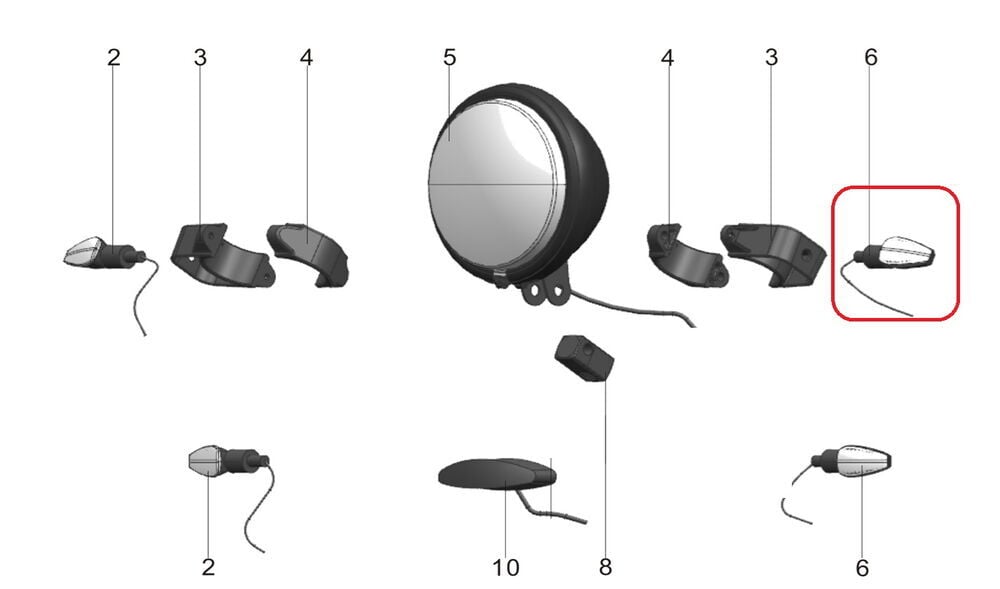 2
3
4
5
4
3
6
2
10
8
6