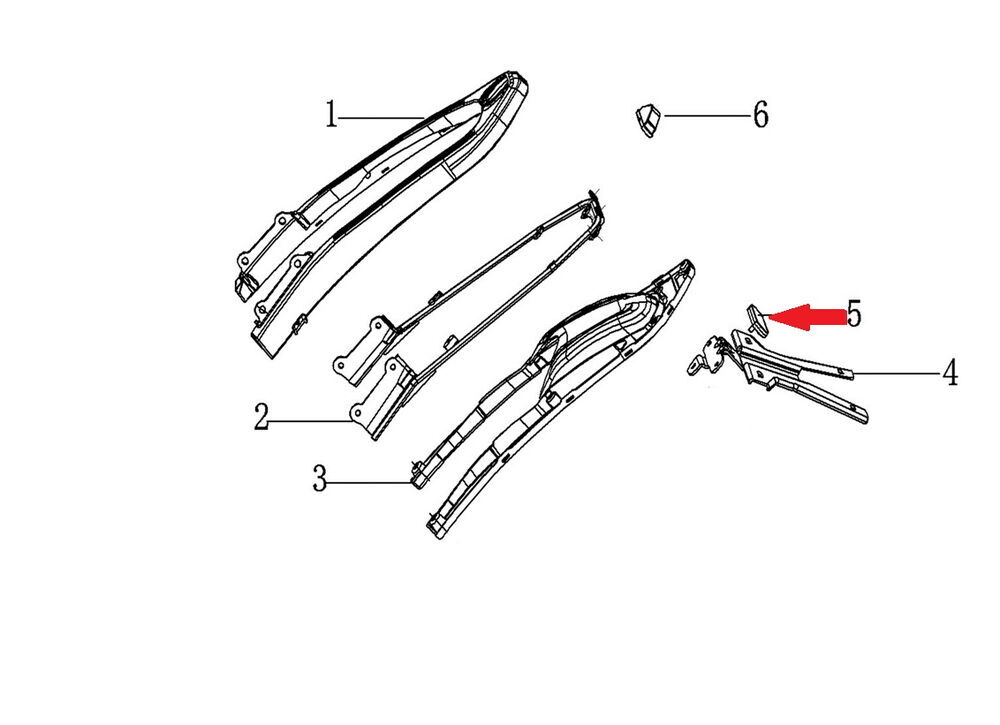 1
6
5
4
2
3