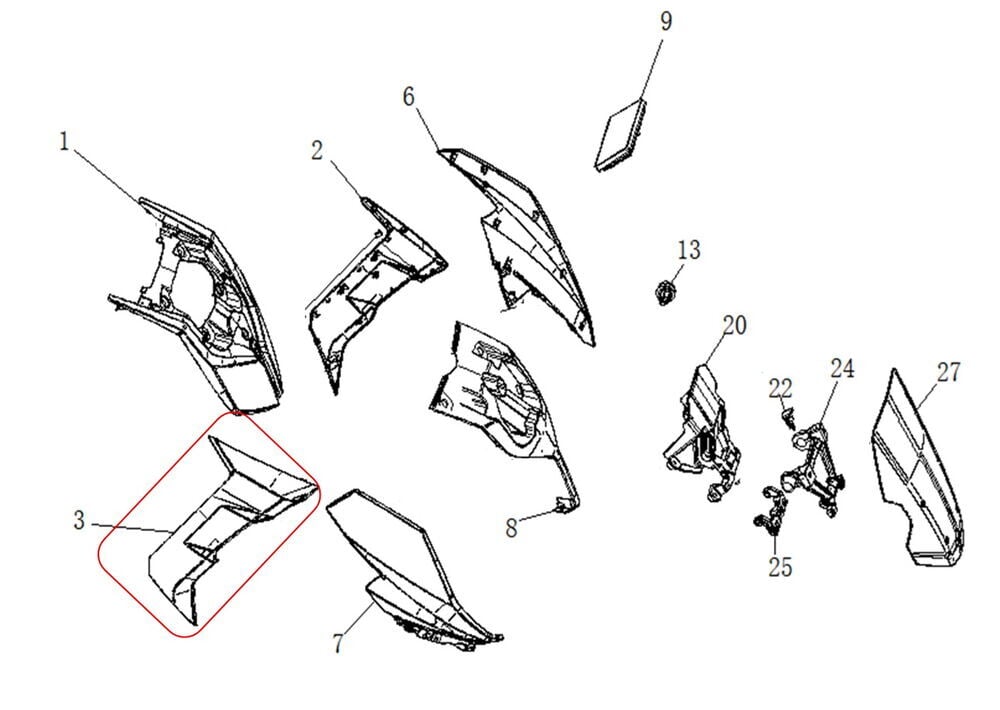 9
6
1
2
13
20
22
24
27
3
8
25
7