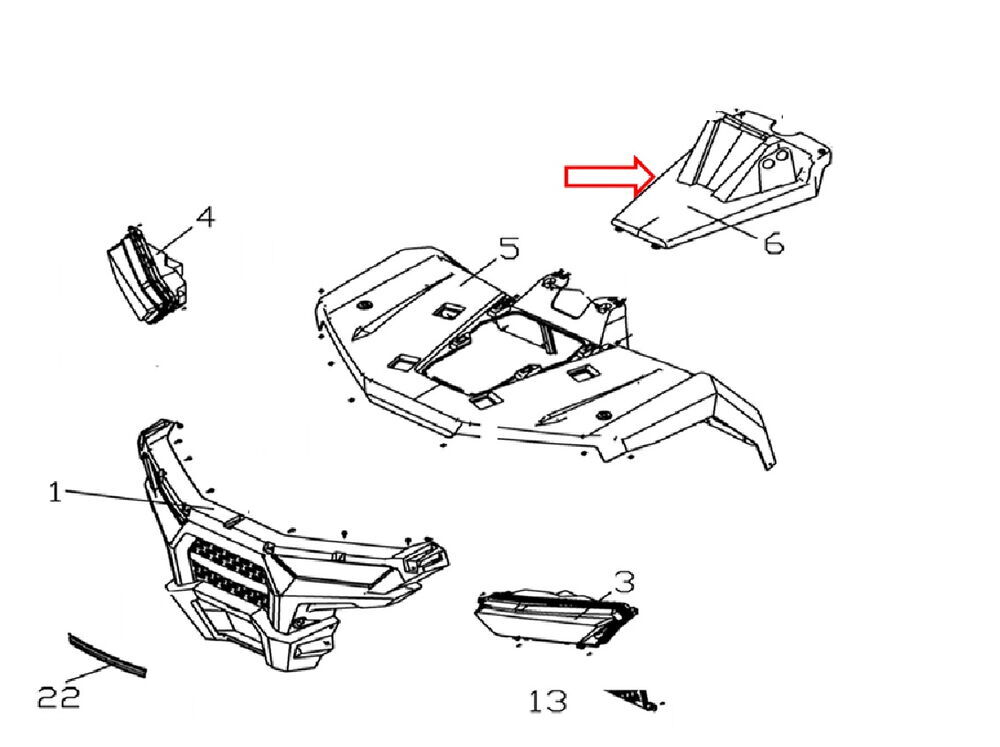 4
5
6
1
3
22
13