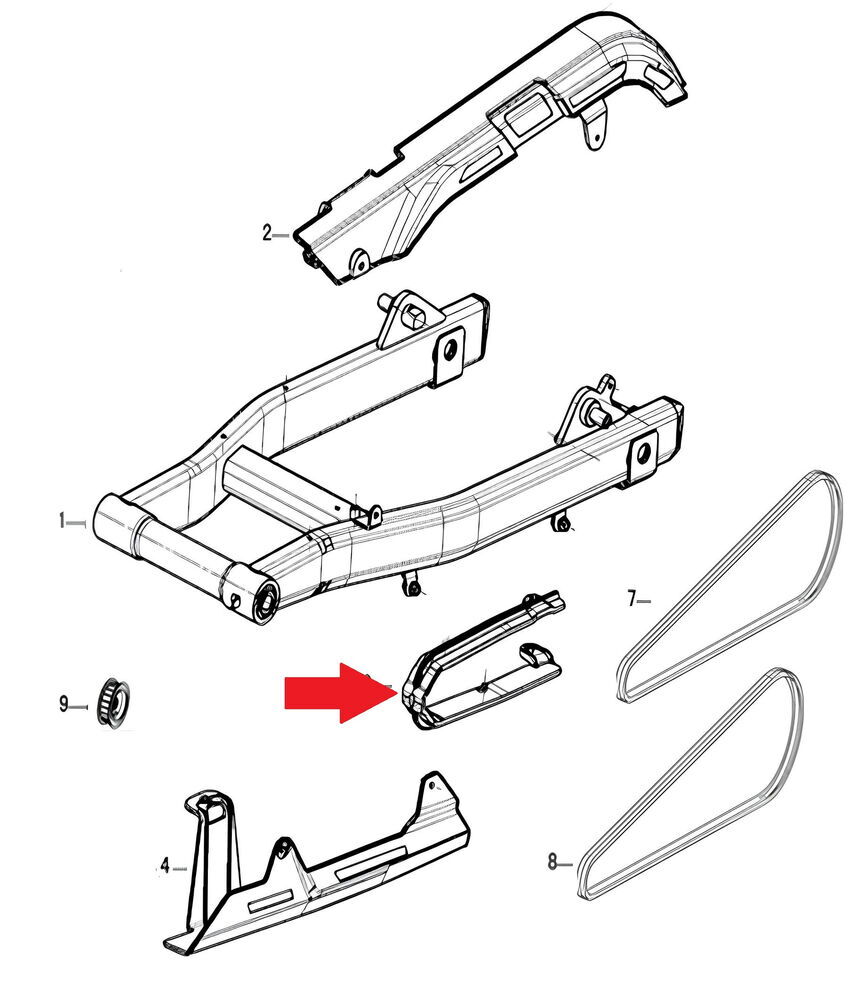 2
1
7
9
4
8