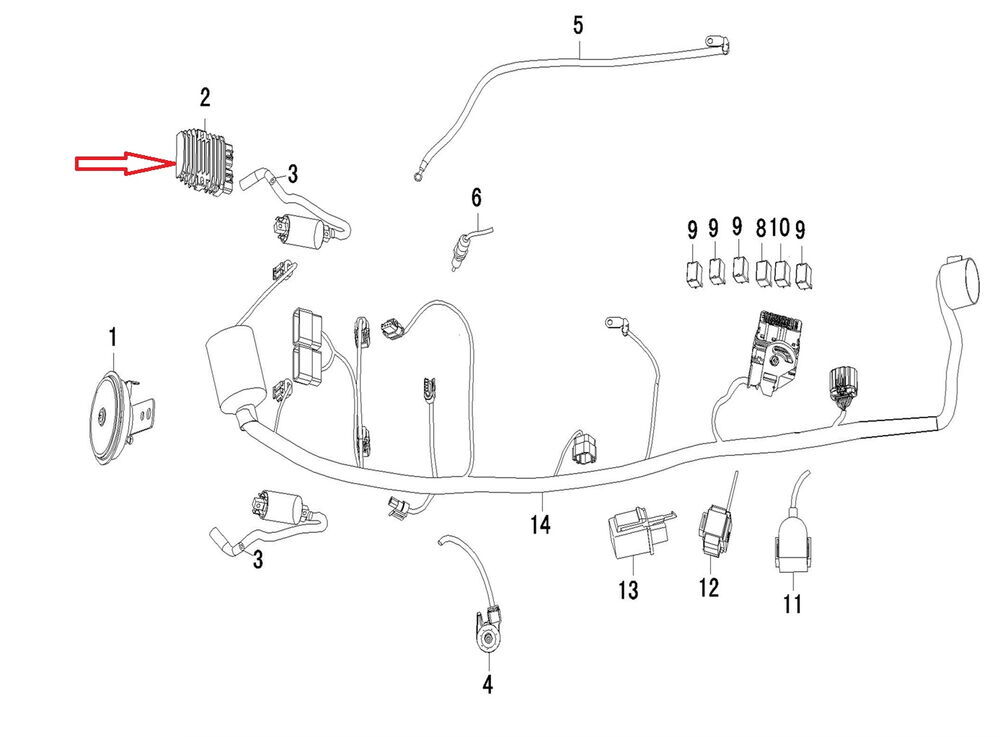 5
2
3
6
9 9 9 8 10 9
1
14
3
13
12
11
4