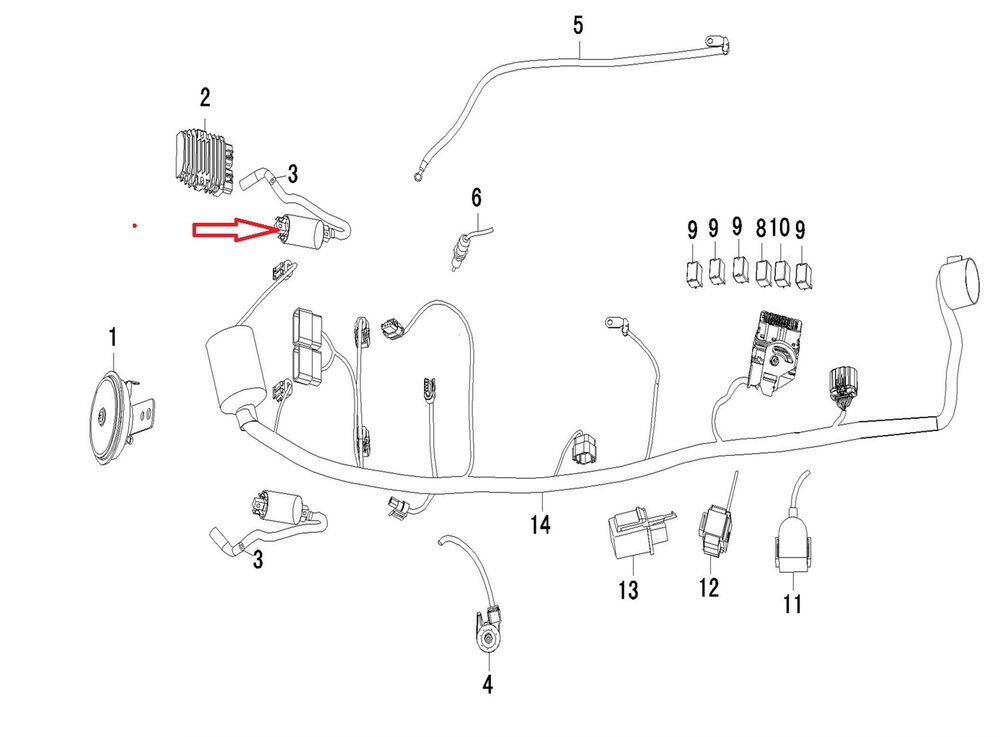 5
2
3
6
9 9 9 8 10 9
1
14
3
13
12
11
4