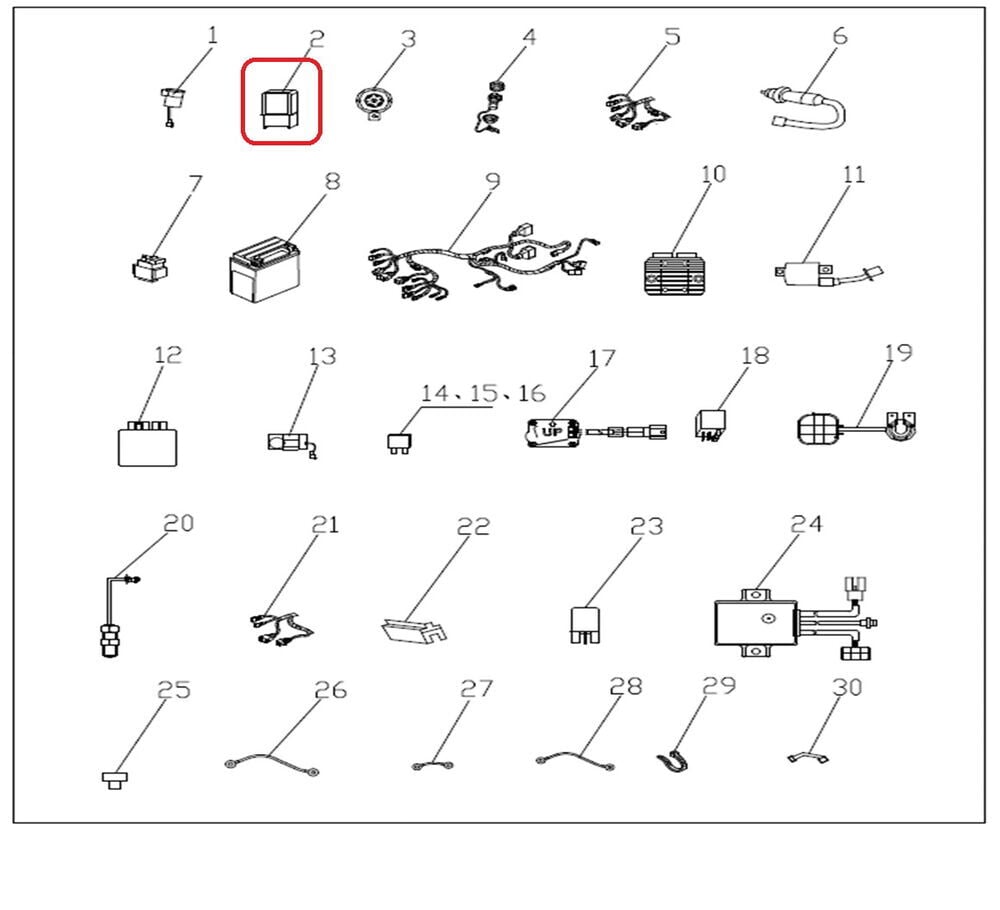 1
2
3
4
5
6
7
8
9
10
11
12
13
14、15、16
17
UP
18
19
20
21
22
23
24
25
26
27
28
29
30