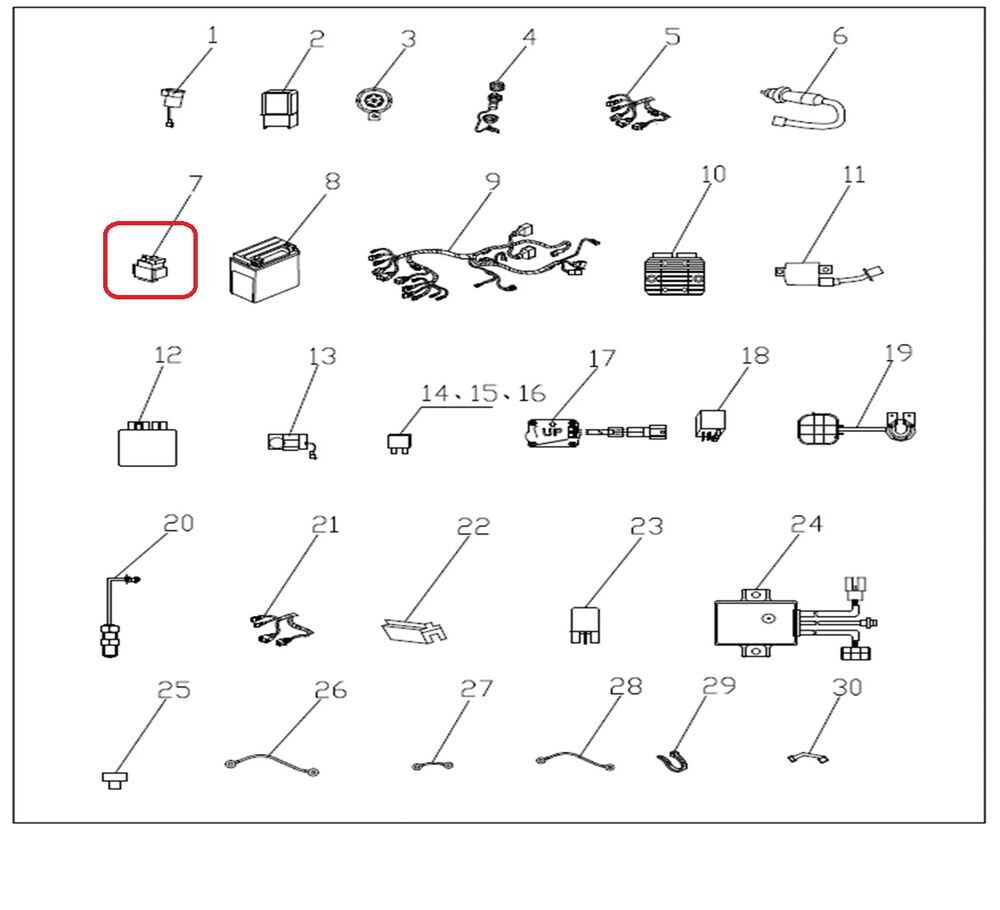 1
2
3
4
5
6
7
8
9
10
11
12
13
14、15、16
17
UP
18
19
20
21
22
23
24
25
26
27
28
29
30