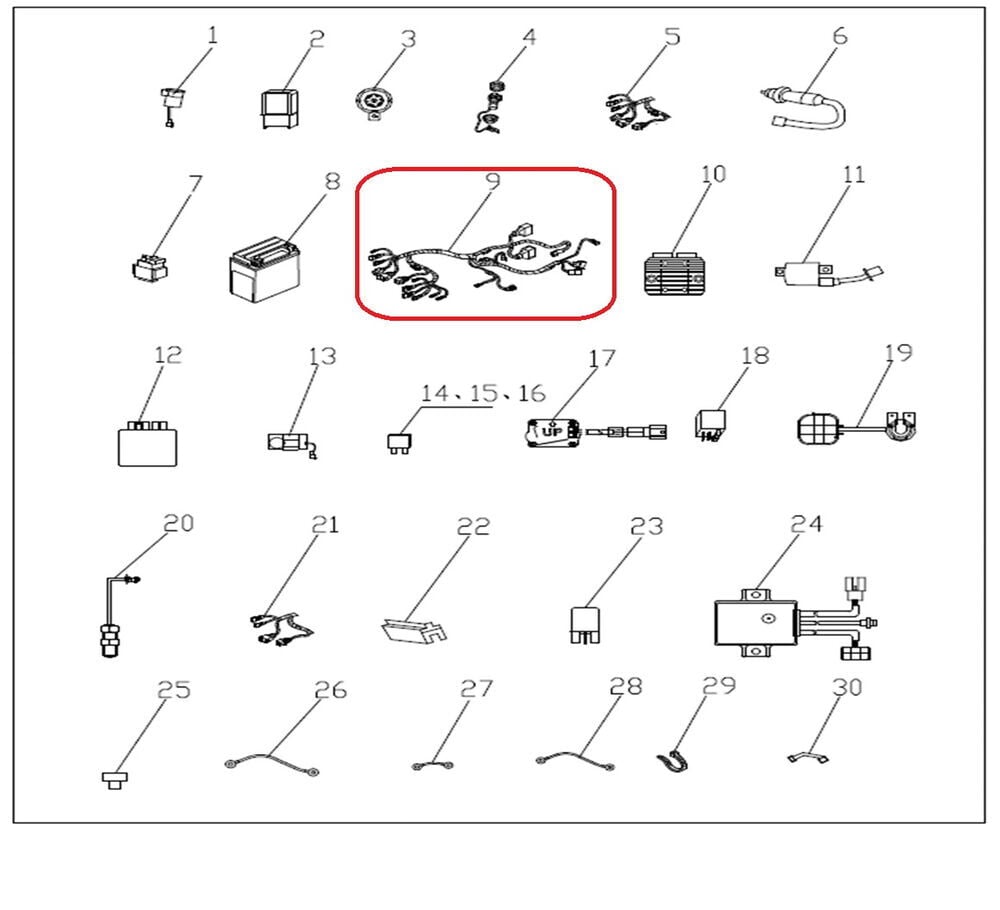 1 2 3 4 5 6

7 8 9 10 11

12 13 14、15、16 17 UP 18 19

20 21 22 23 24

25 26 27 28 29 30