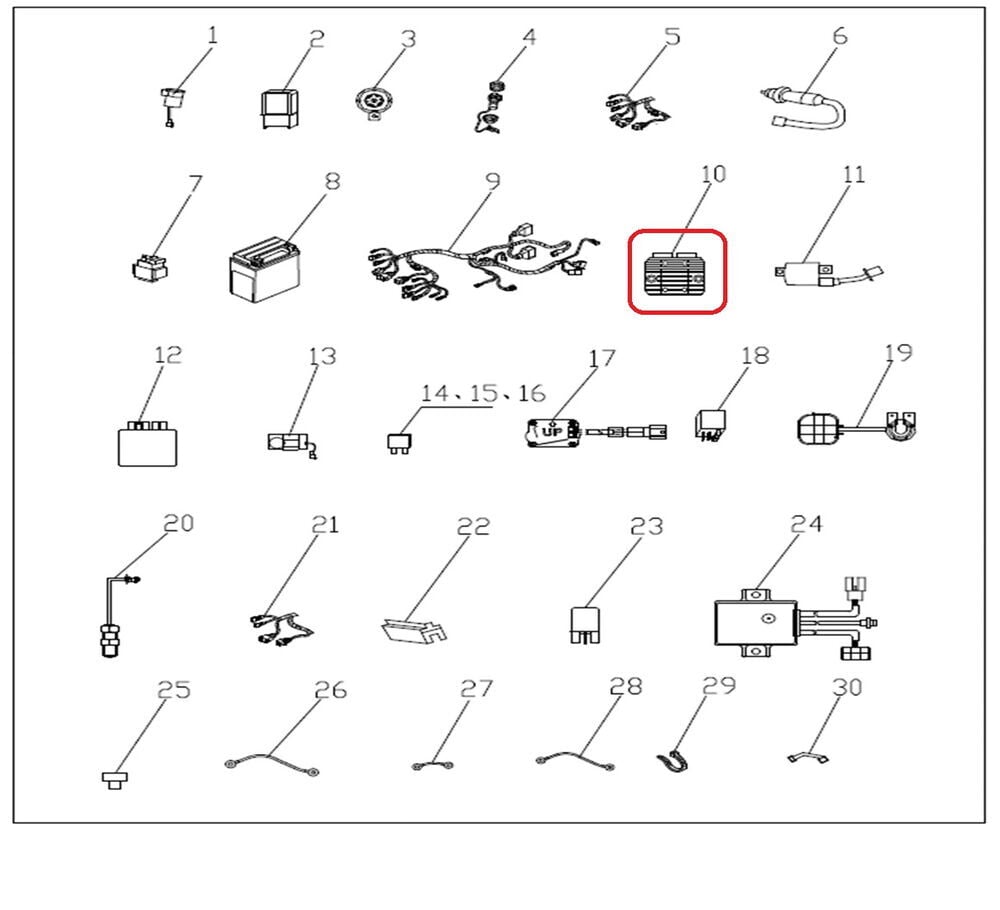 1
2
3
4
5
6
7
8
9
10
11
12
13
14、15、16
17
UP
18
19
20
21
22
23
24
25
26
27
28
29
30