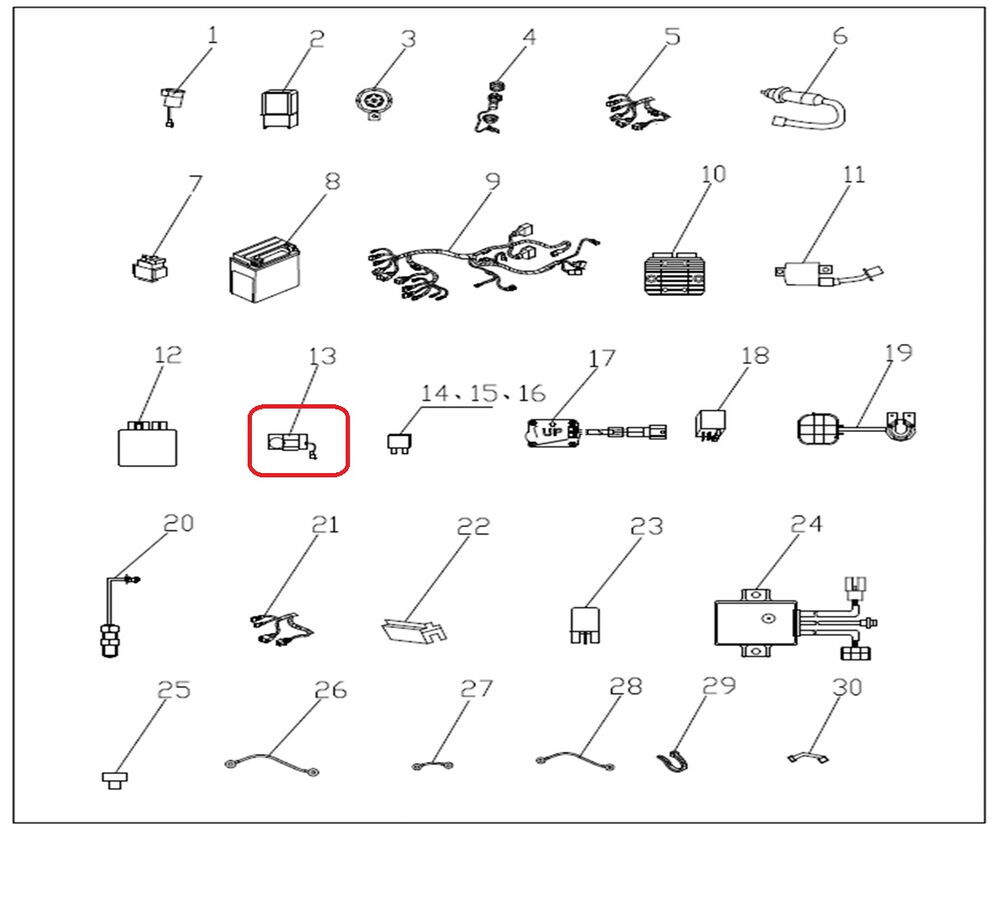 1
2
3
4
5
6
7
8
9
10
11
12
13
14、15、16
17
UP
18
19
20
21
22
23
24
25
26
27
28
29
30