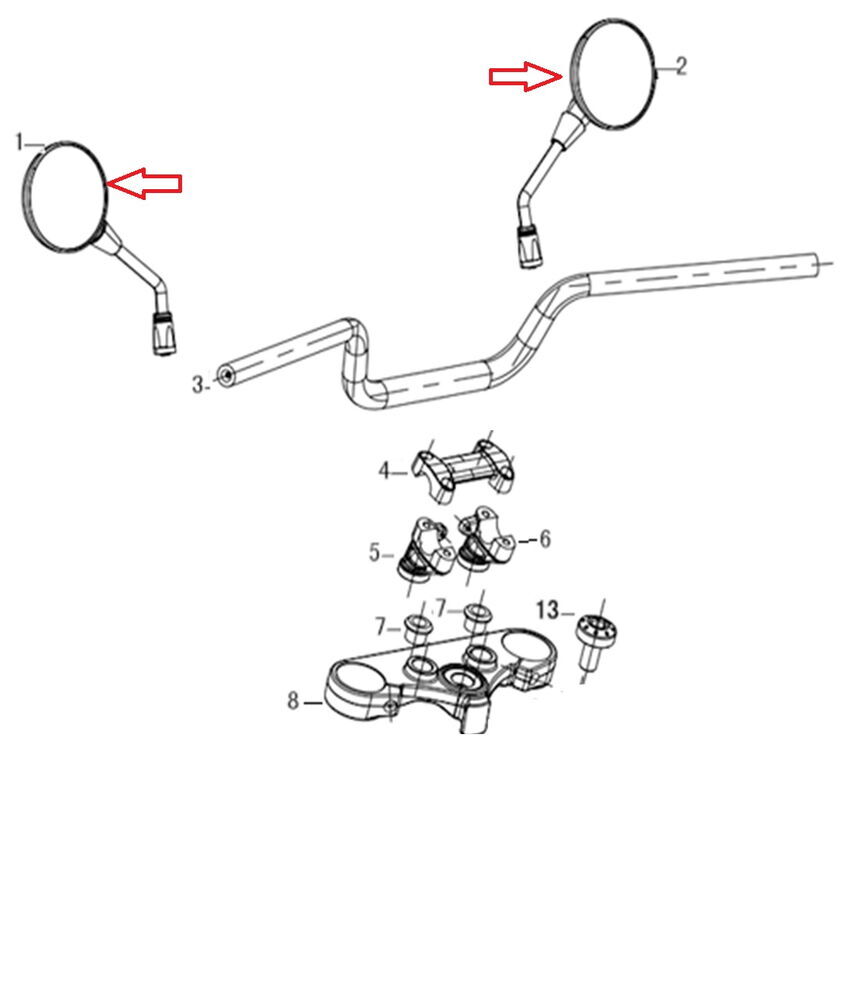 1
2
3
4
5
6
7
7
13
8