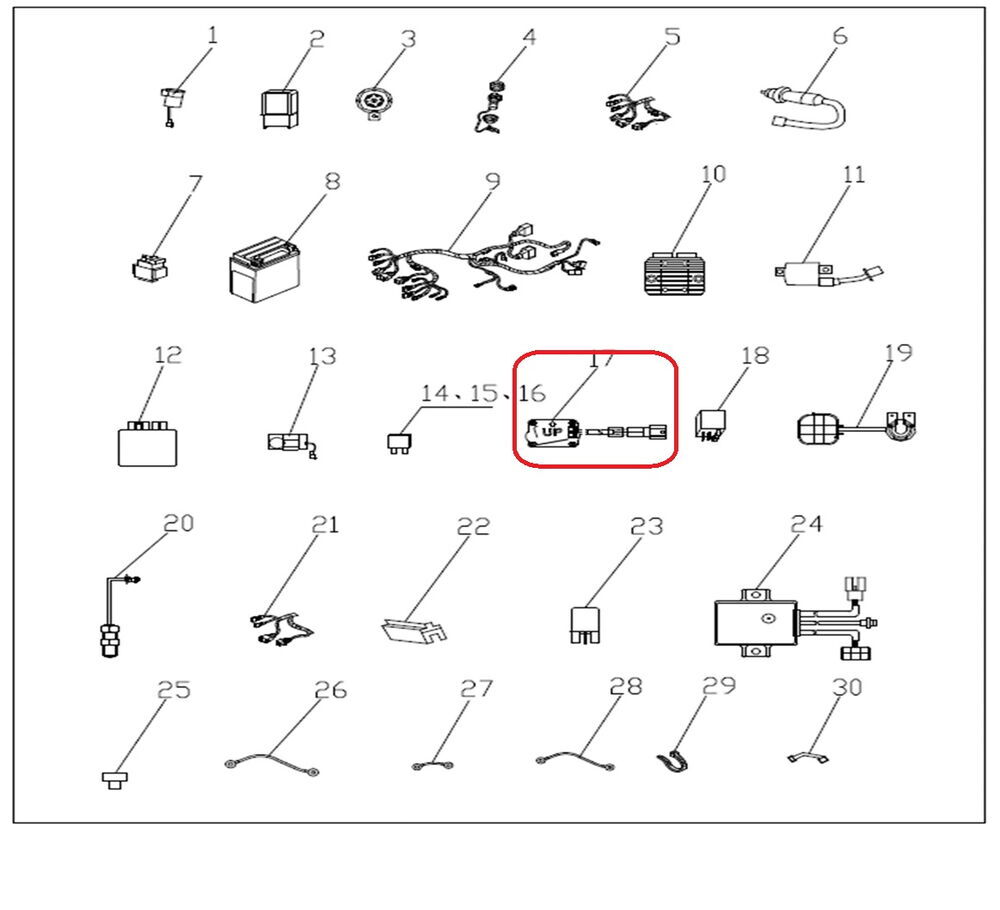 1
2
3
4
5
6
7
8
9
10
11
12
13
14、15、16
17
UP
18
19
20
21
22
23
24
25
26
27
28
29
30