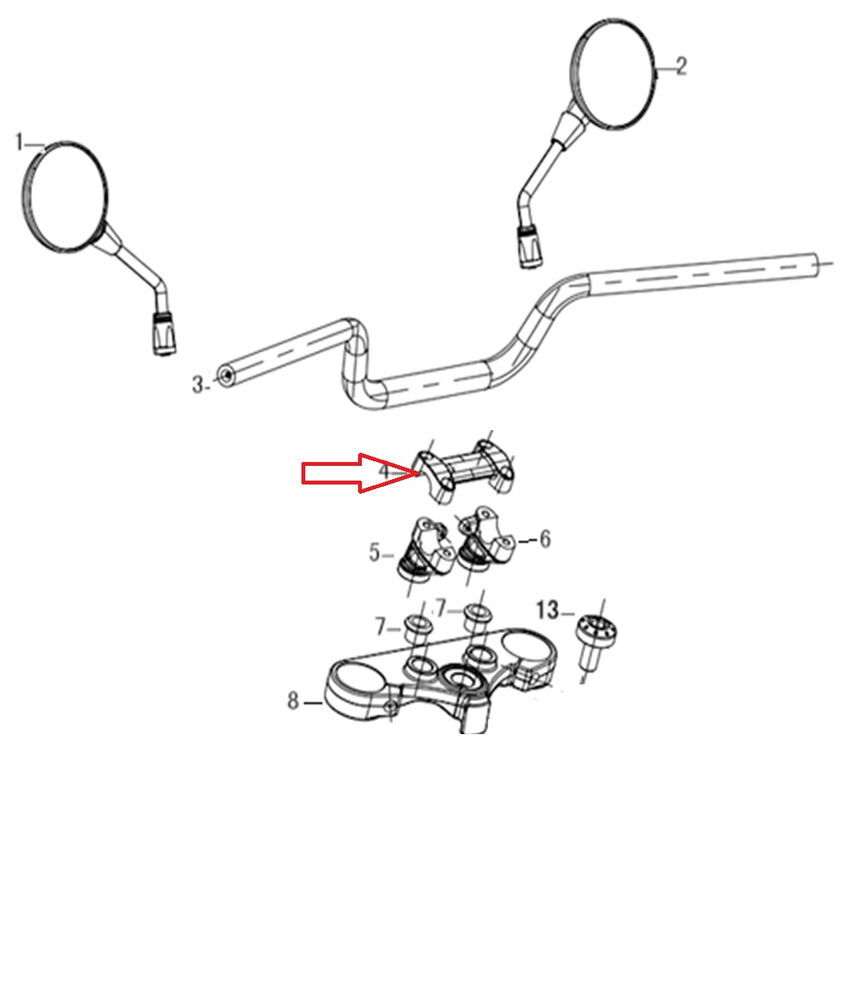 1
2
3
4
5
6
7
7
13
8