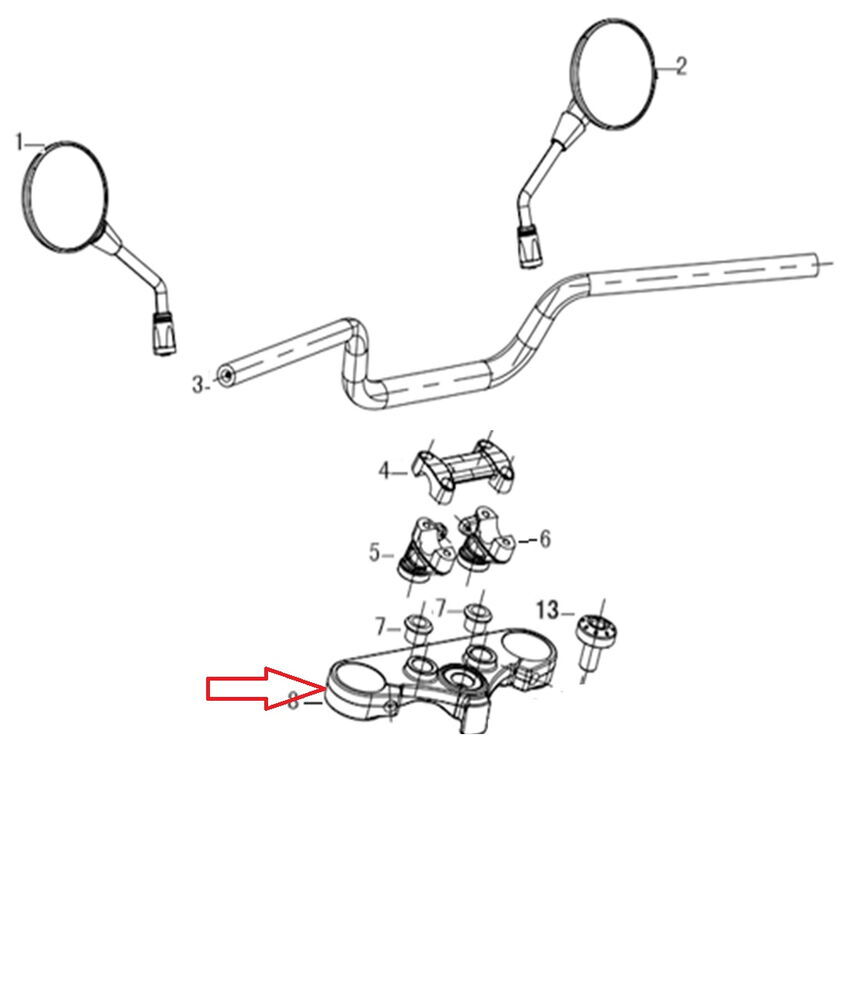 1
2
3
4
5
6
7
7
13
8