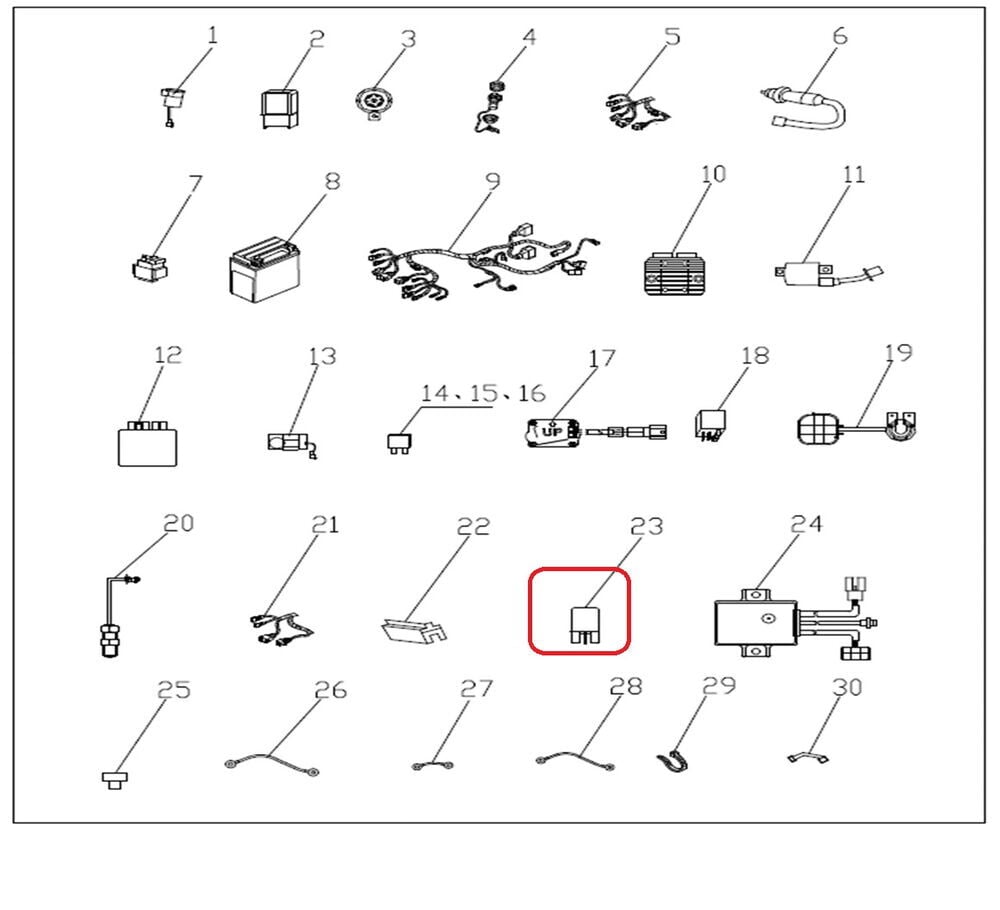 1 2 3 4 5 6

7 8 9 10 11

12 13 14、15、16 17 UP 18 19

20 21 22 23 24

25 26 27 28 29 30