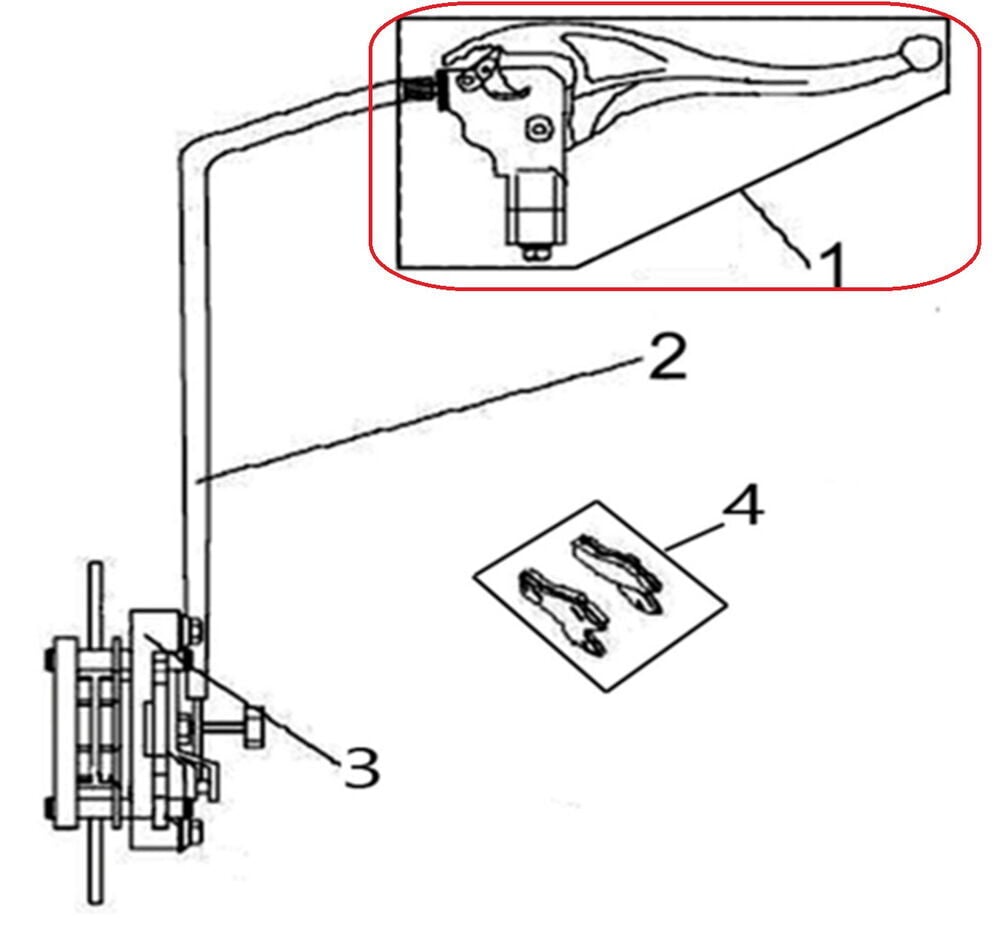 1
2
4
3