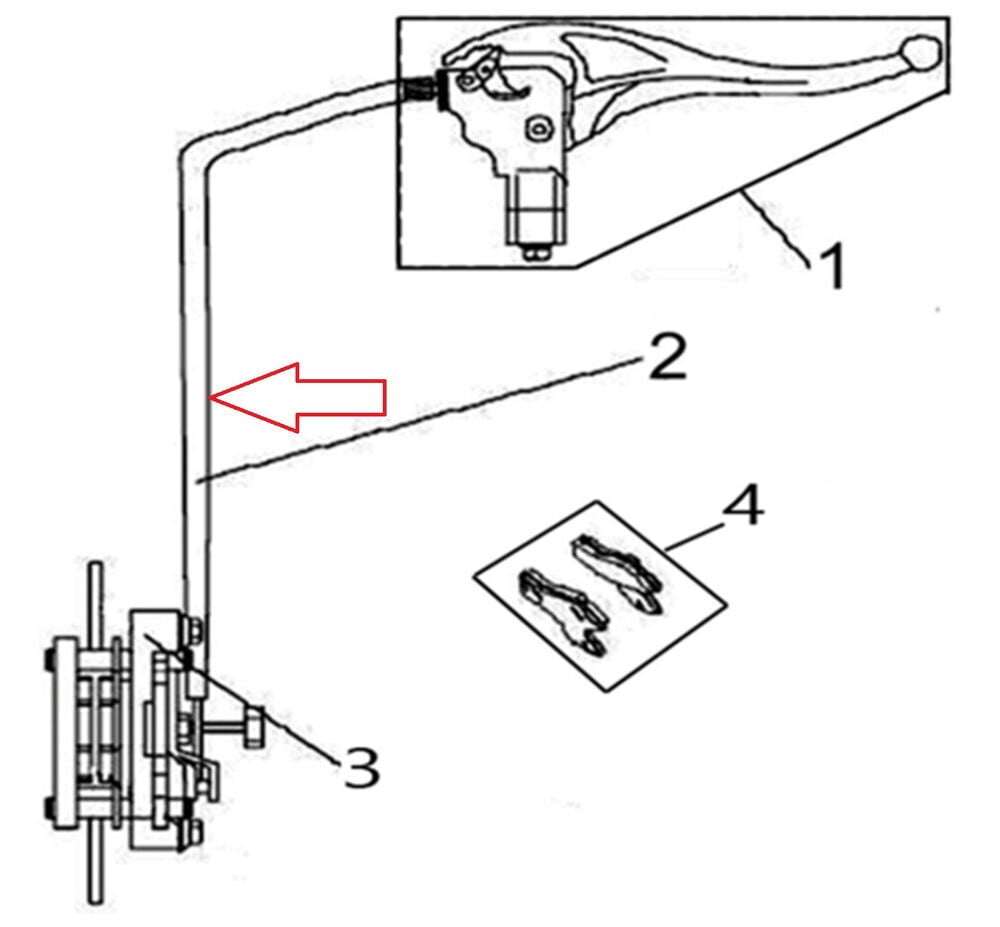 1
2
4
3