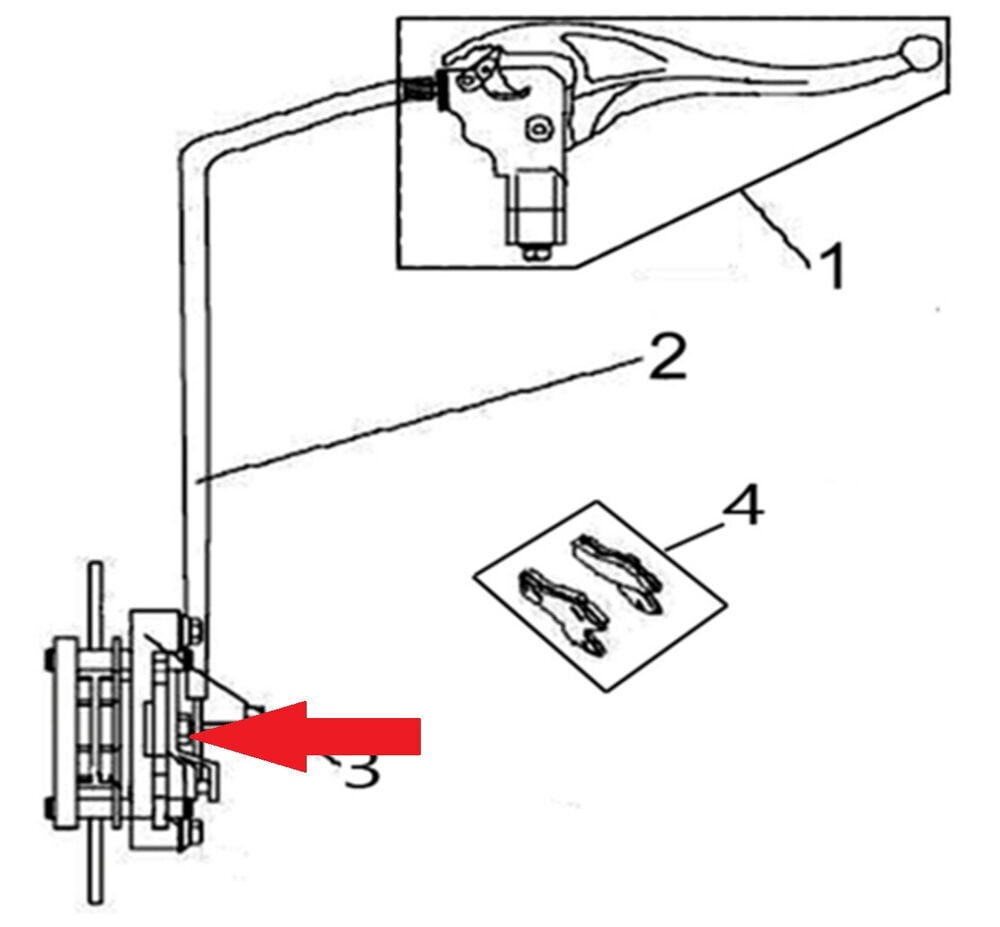 1
2
4
3