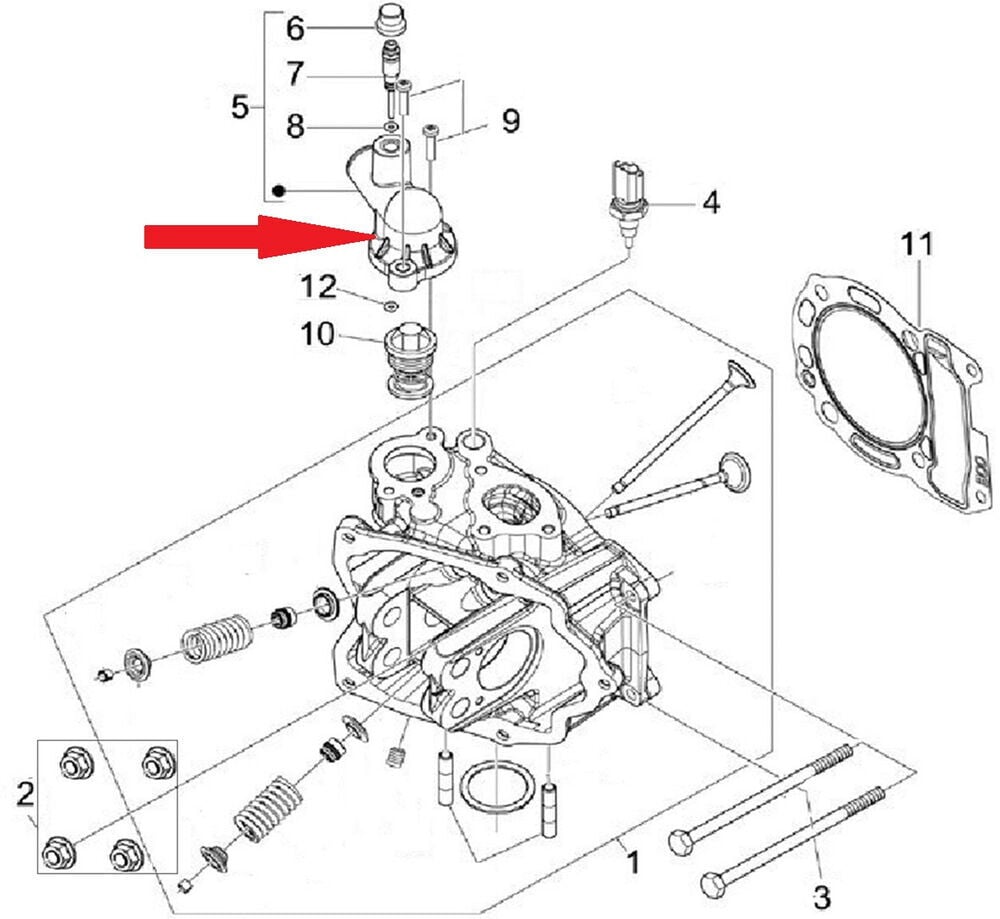 6
7
5
8
9
4
11
12
10
2
1
3