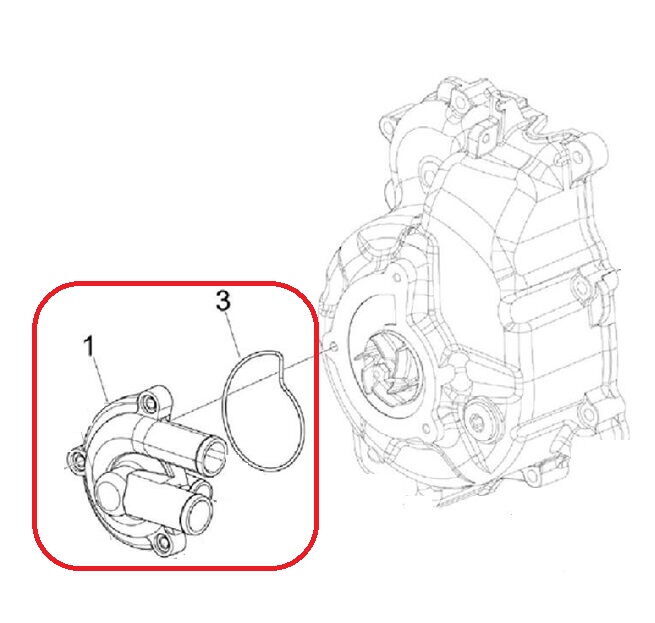 3

1