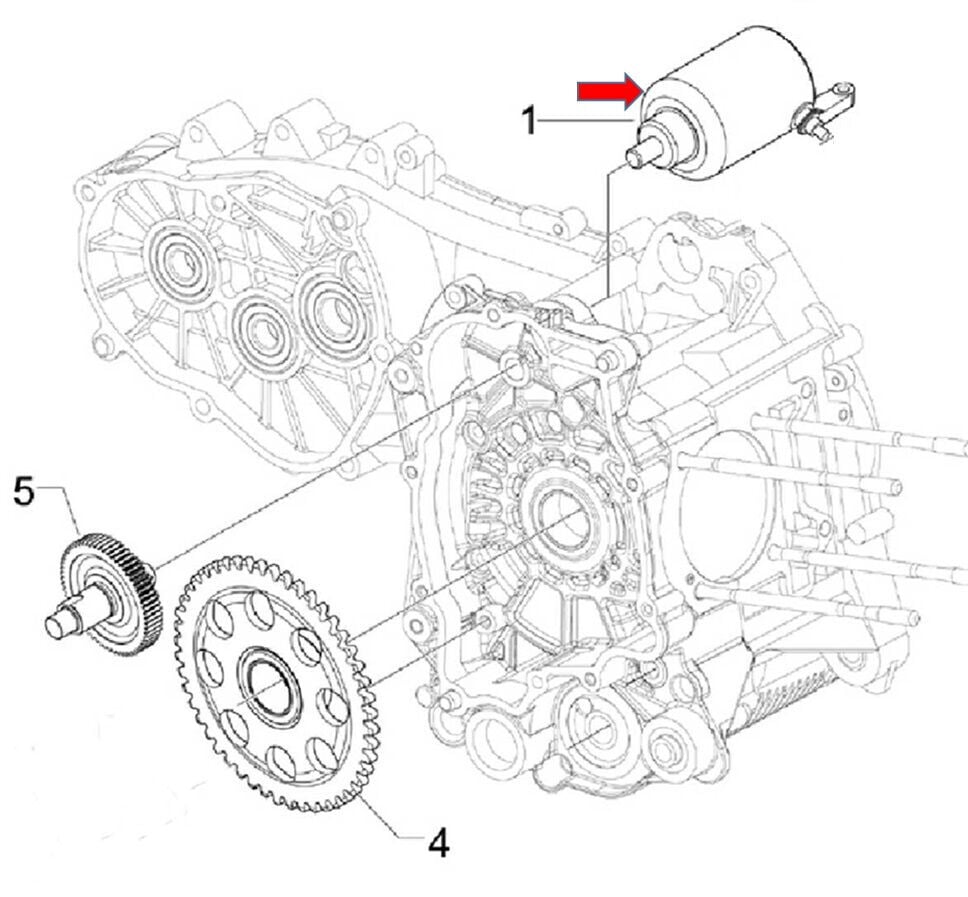 1

5

4