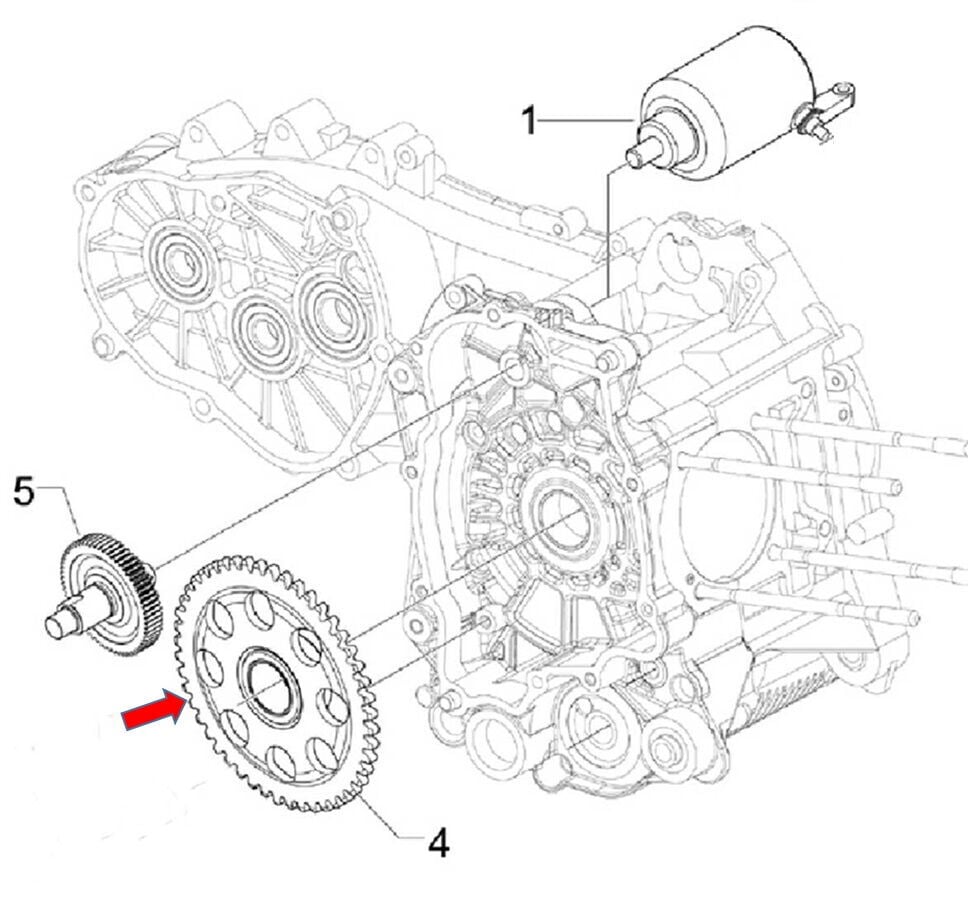 1
5
4