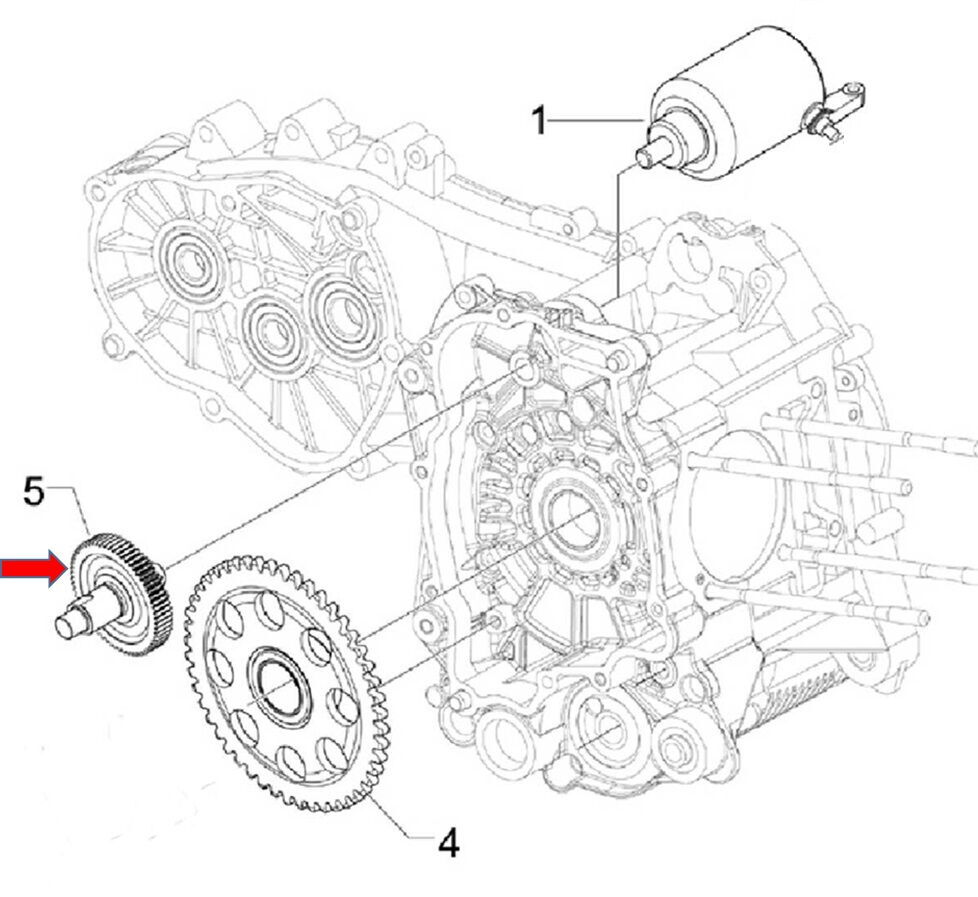 1

5

4